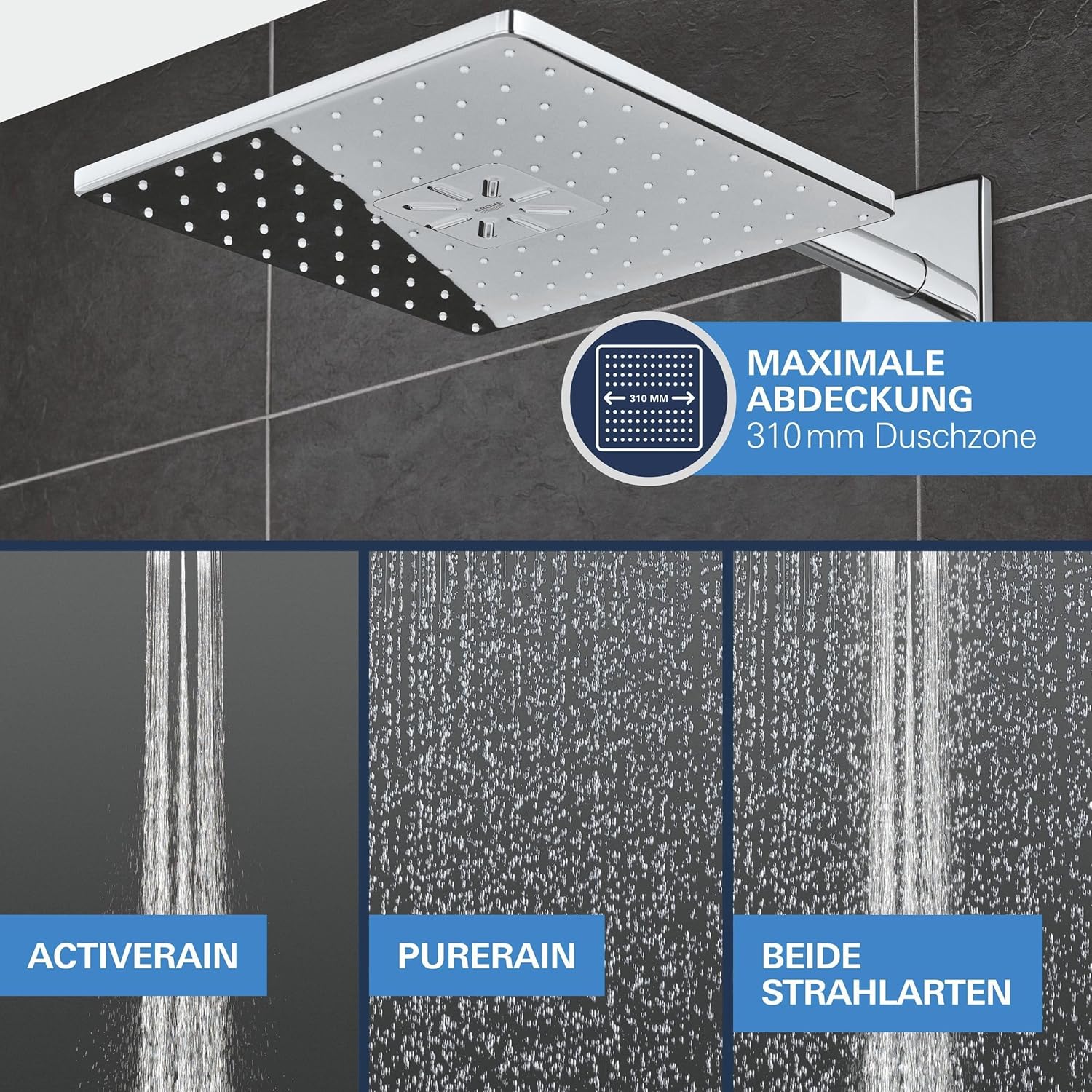 GROHE

310 MM

MAXIMALE ABDECKUNG
310 mm Duschzone

ACTIVERAIN

PURERAIN

BEIDE STRAHLARTEN