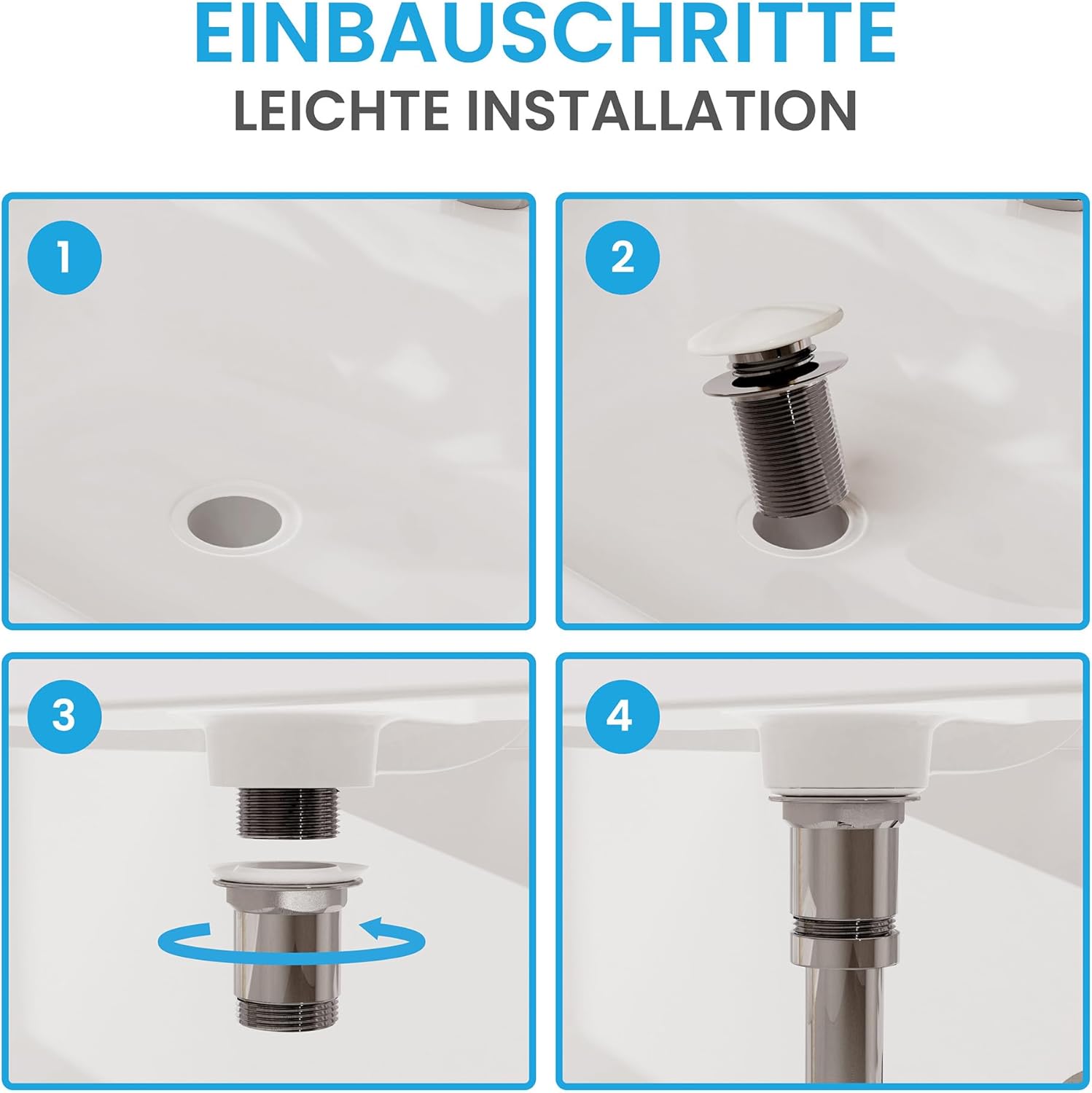 EINBAUSCHRITTE
LEICHTE INSTALLATION

1

2

3

4