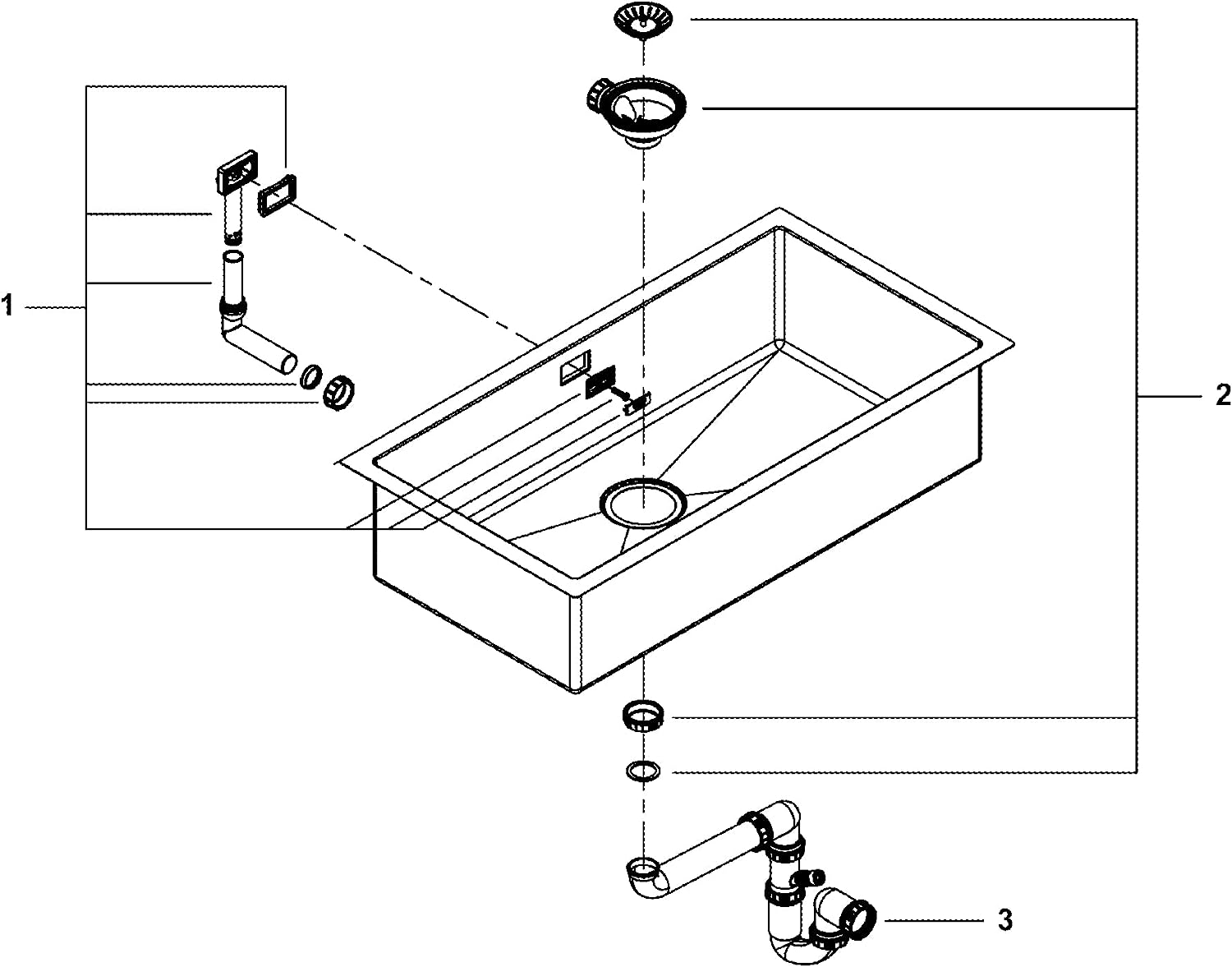 1

2

3