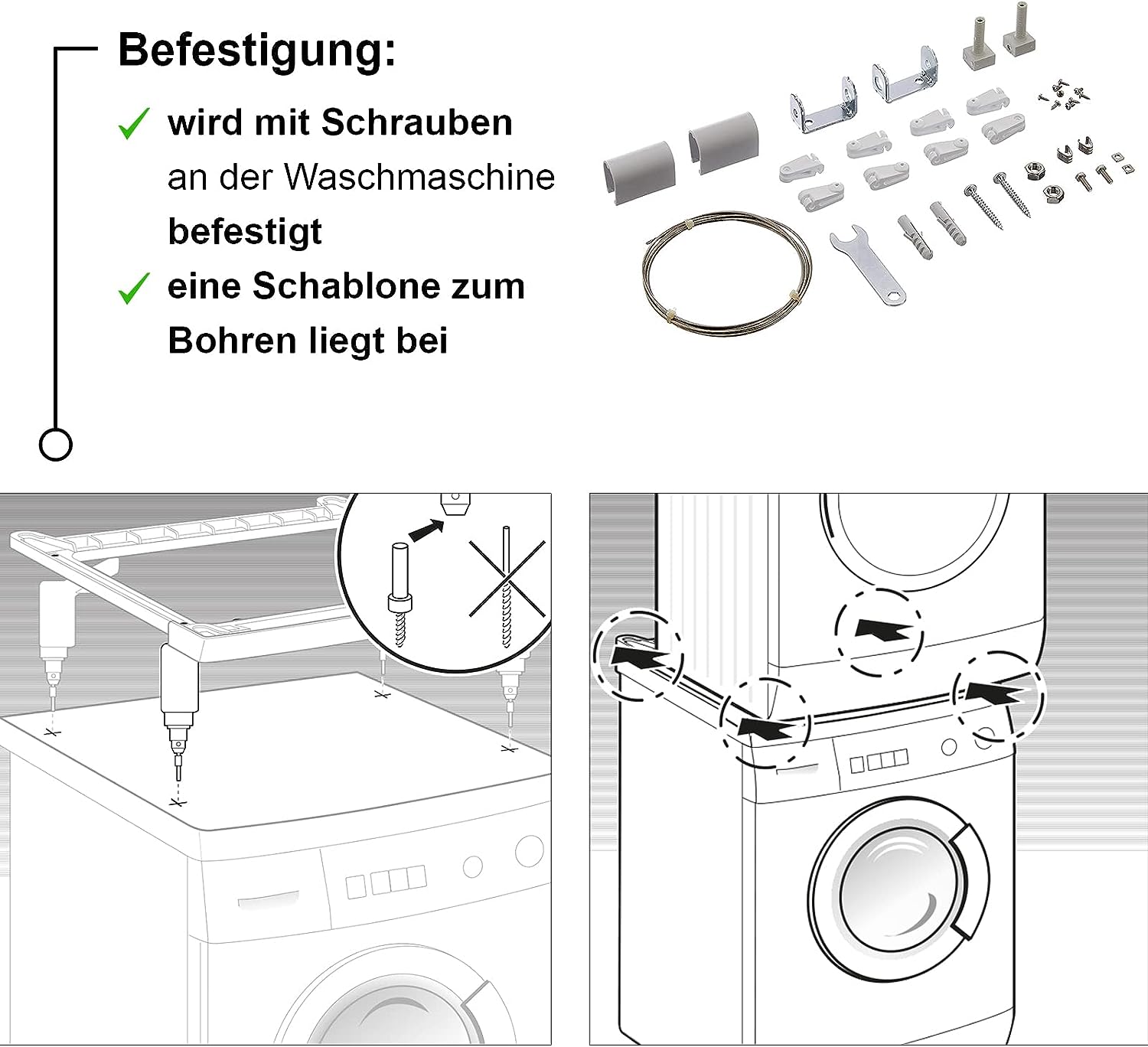 Befestigung:

✓ wird mit Schrauben an der Waschmaschine befestigt

✓ eine Schablone zum Bohren liegt bei