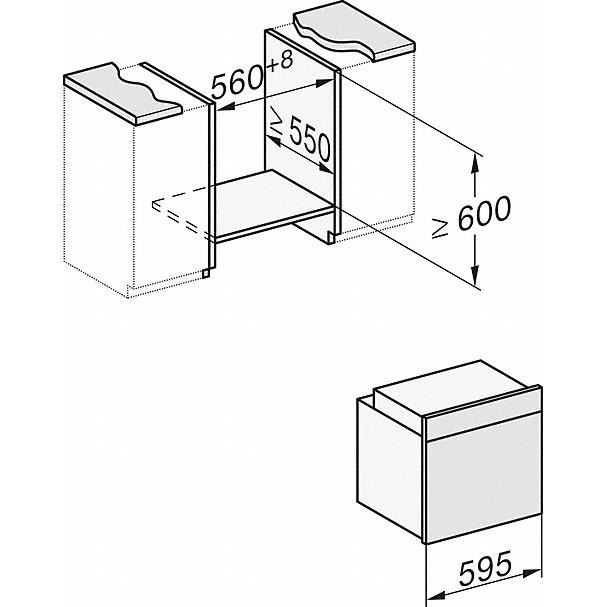 $560^{+8}$

$\geq 550$

$\geq 600$

595