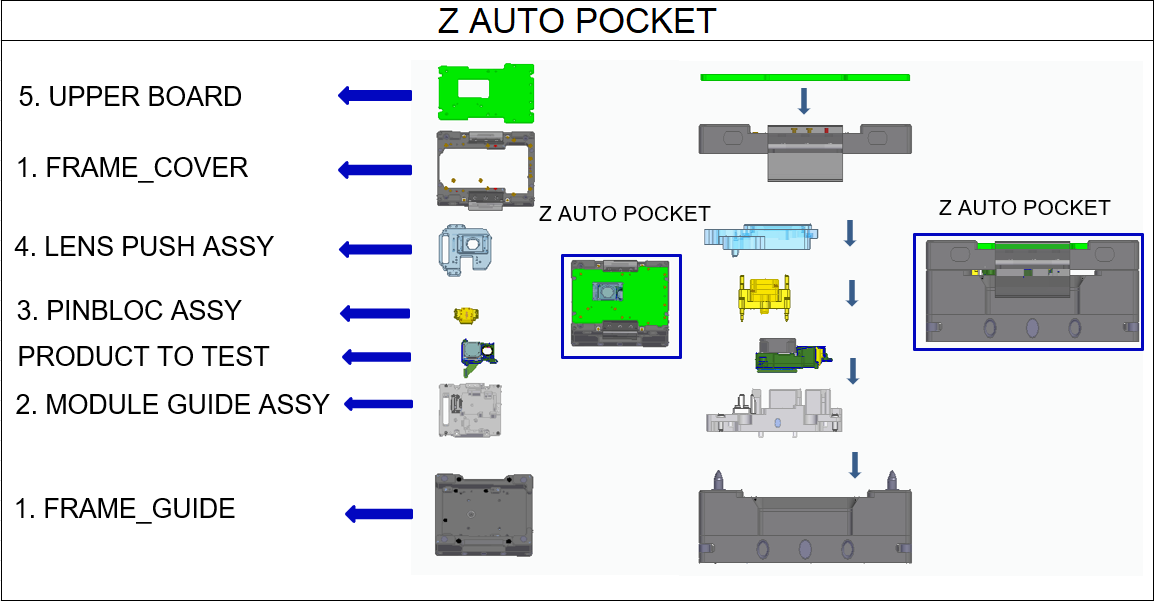 Z AUTO POCKET

5. UPPER BOARD

1. FRAME_COVER

4. LENS PUSH ASSY

3. PINBLOC ASSY

PRODUCT TO TEST

2. MODULE GUIDE ASSY

1. FRAME_GUIDE

Z AUTO POCKET

Z AUTO POCKET