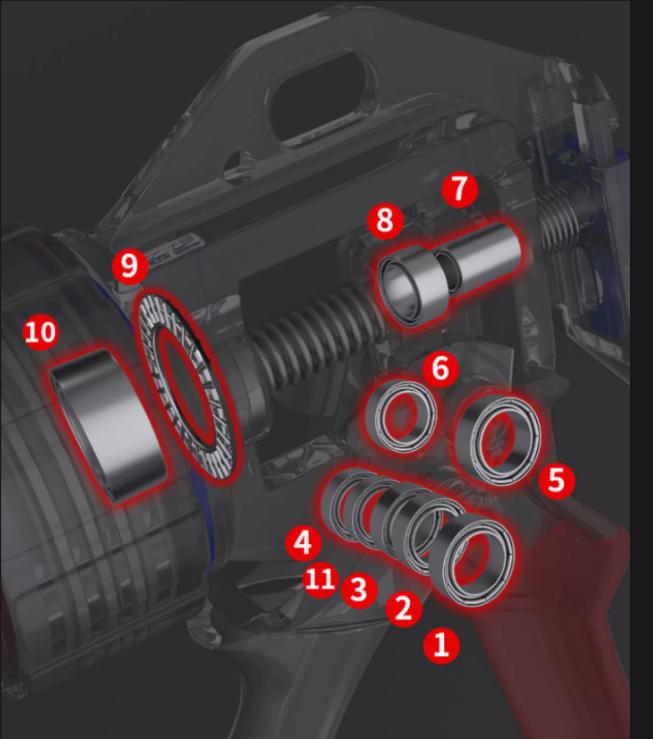 7
8
9
10
6
5
4
11
3
2
1