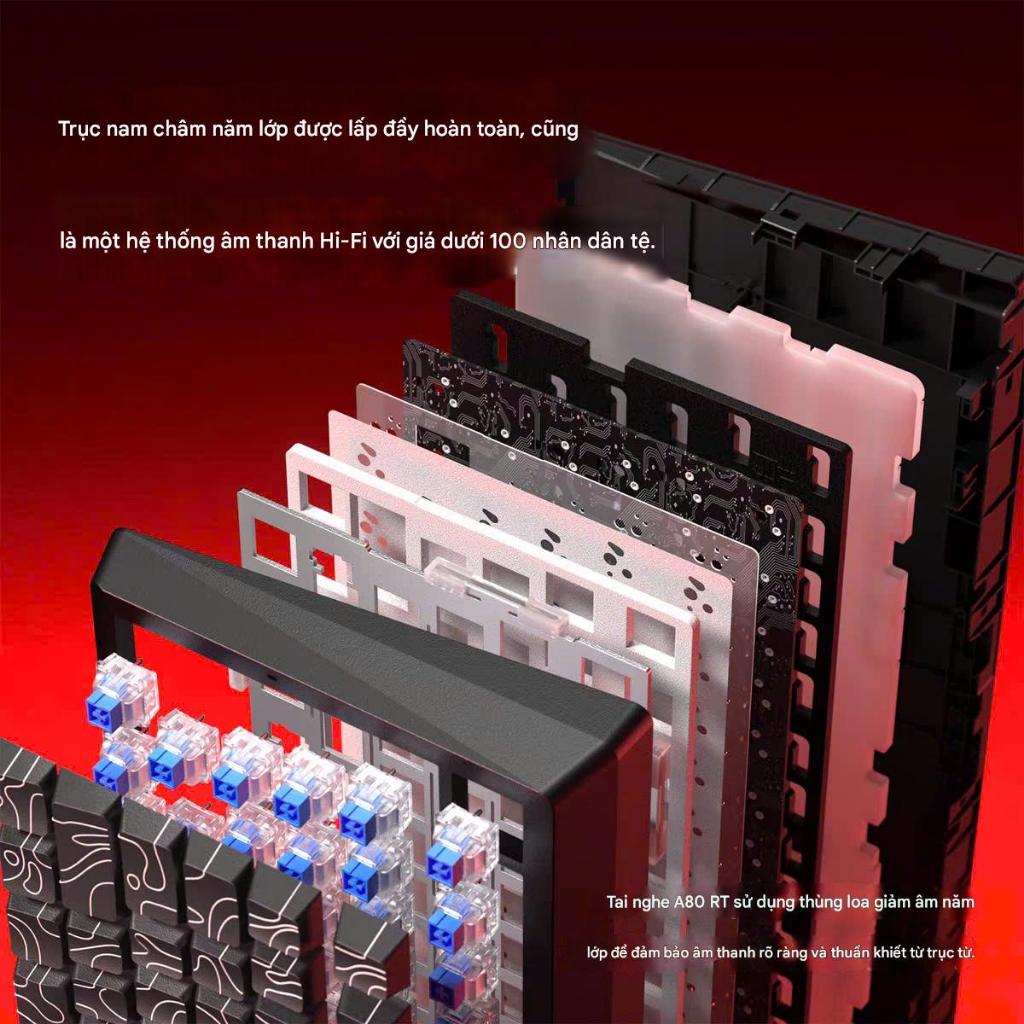 Trục nam châm năm lớp được lấp đầy hoàn toàn, cũng

là một hệ thống âm thanh Hi-Fi với giá dưới 100 nhân dân tệ.

Tai nghe A80 RT sử dụng thùng loa giảm âm năm

lớp để đảm bảo âm thanh rõ ràng và thuần khiết từ trục từ.