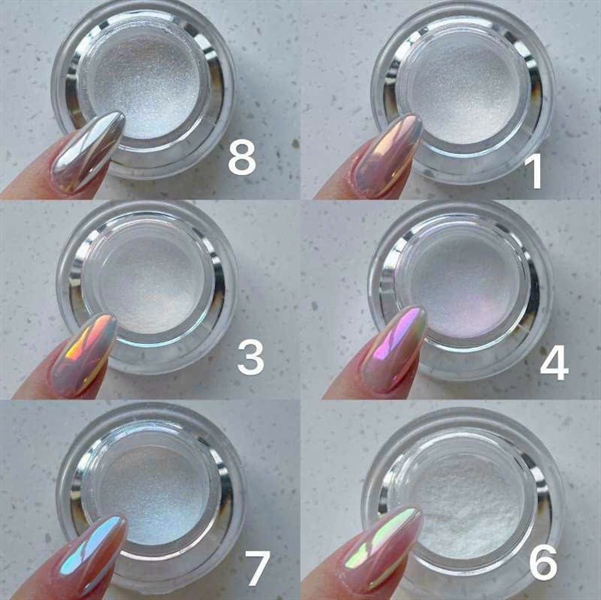 8

1

3

4

7

6