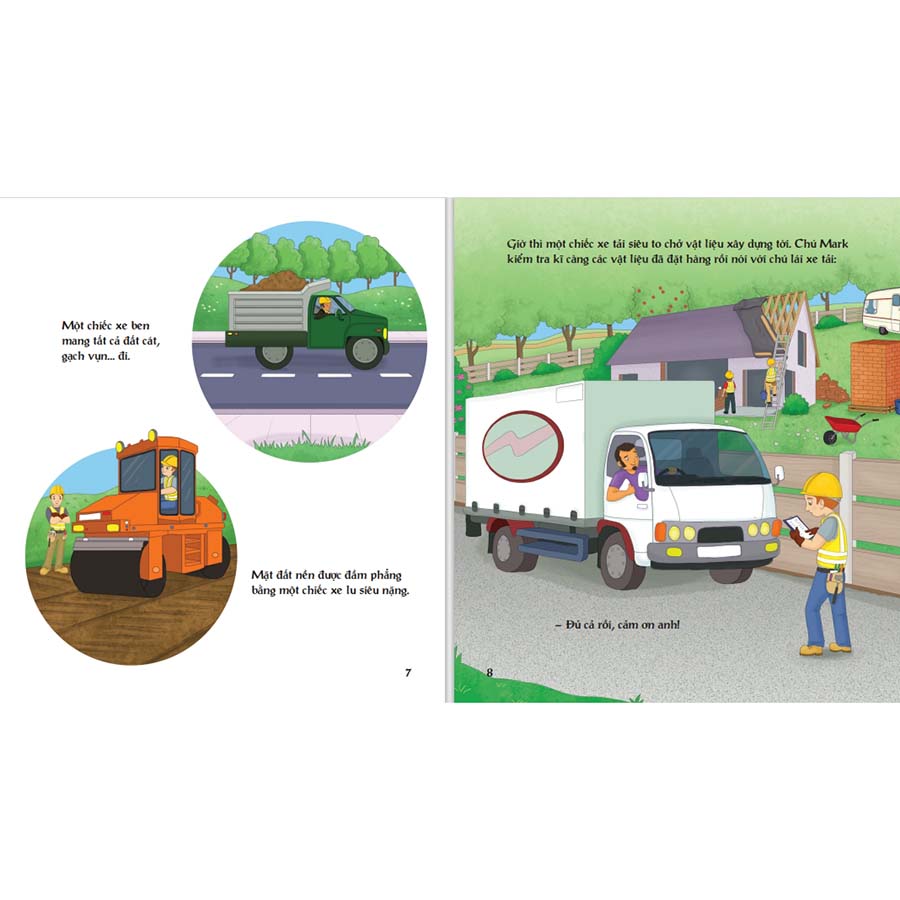 Một chiếc xe ben mang tất cả đất cát, gạch vụn... đi.

Mặt đất nền được đầm phẳng bằng một chiếc xe lu siêu nặng.

7

Giờ thì một chiếc xe tải siêu to chở vật liệu xây dựng tới. Chú Mark kiểm tra kĩ càng các vật liệu đã đặt hàng rồi nói với chú lái xe tải:

– Đủ cả rồi, cảm ơn anh!

8