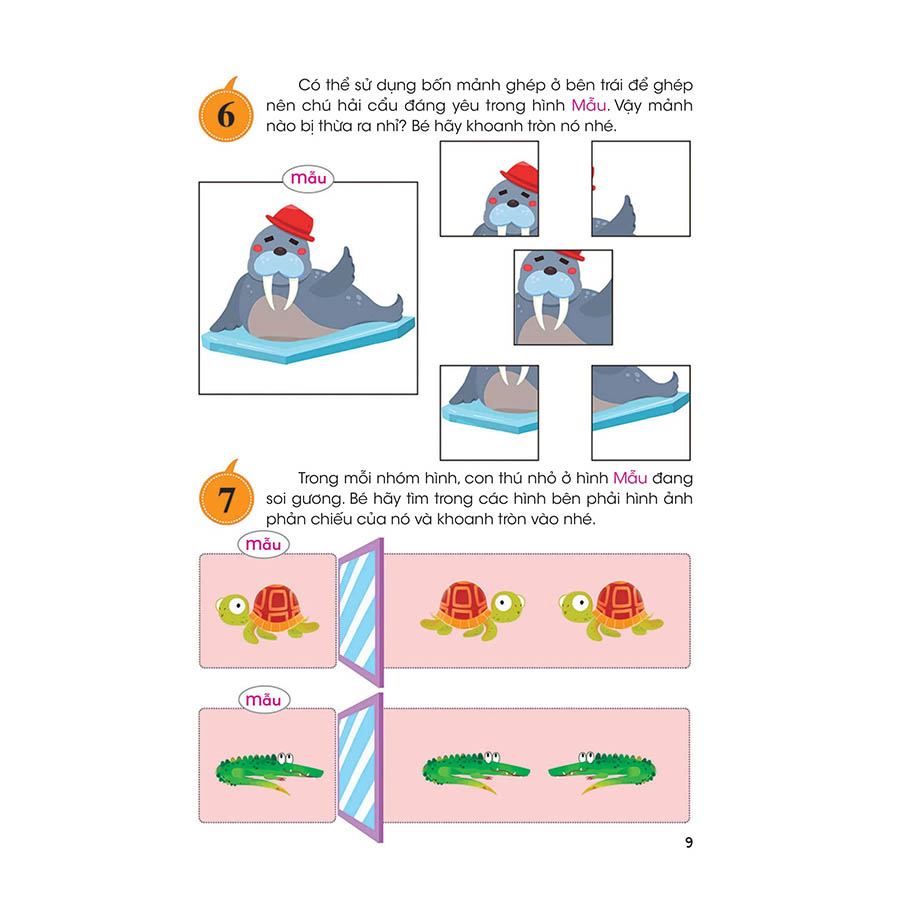 6

Có thể sử dụng bốn mảnh ghép ở bên trái để ghép nên chú hải cẩu đáng yêu trong hình Mẫu. Vậy mảnh nào bị thừa ra nhỉ? Bé hãy khoanh tròn nó nhé.

Mẫu

7

Trong mỗi nhóm hình, con thú nhỏ ở hình Mẫu đang soi gương. Bé hãy tìm trong các hình bên phải hình ảnh phản chiếu của nó và khoanh tròn vào nhé.

Mẫu

Mẫu

9