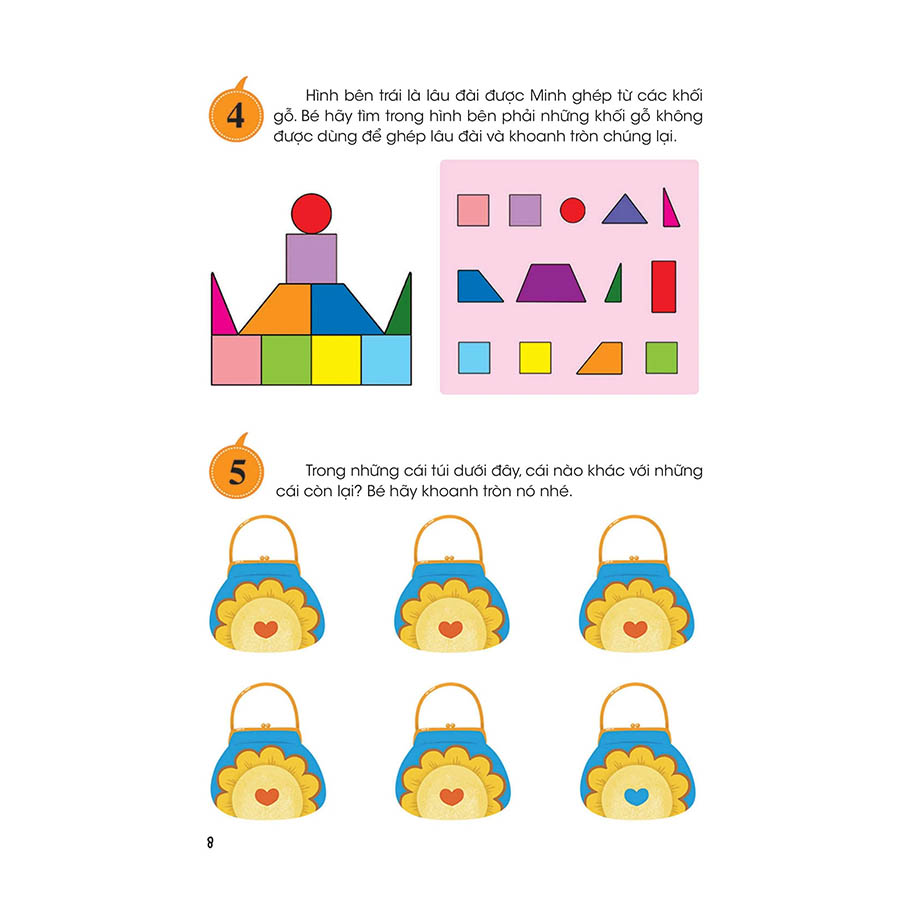 4 Hình bên trái là lâu đài được Minh ghép từ các khối gỗ. Bé hãy tìm trong hình bên phải những khối gỗ không được dùng để ghép lâu đài và khoanh tròn chúng lại.

5 Trong những cái túi dưới đây, cái nào khác với những cái còn lại? Bé hãy khoanh tròn nó nhé.

8