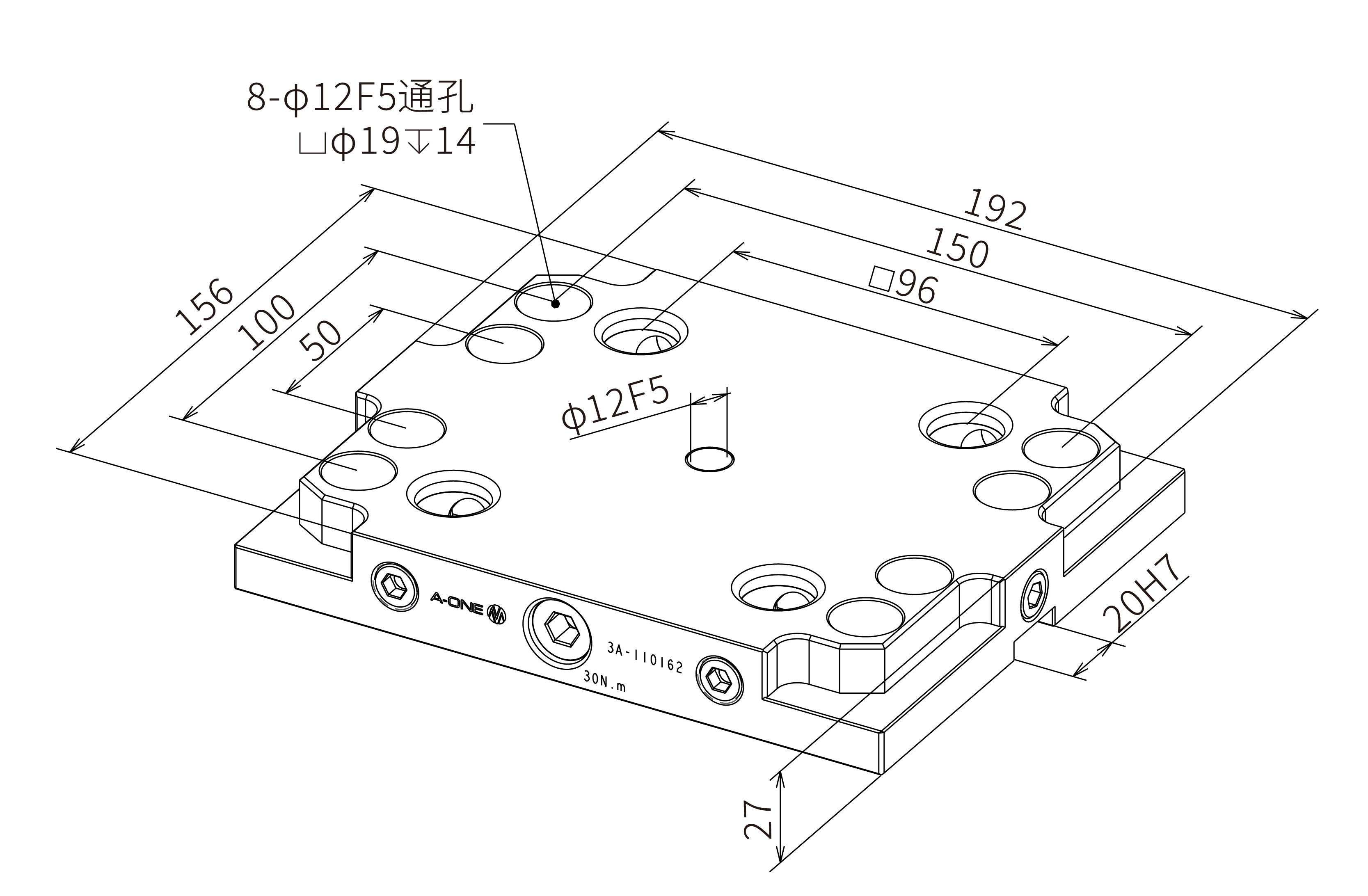 8-ϕ12F5通孔
⌴ϕ19↧14

192
150
□96
156
100
50
ϕ12F5
A-ONE
3A-110162
30N.m
20H7
27