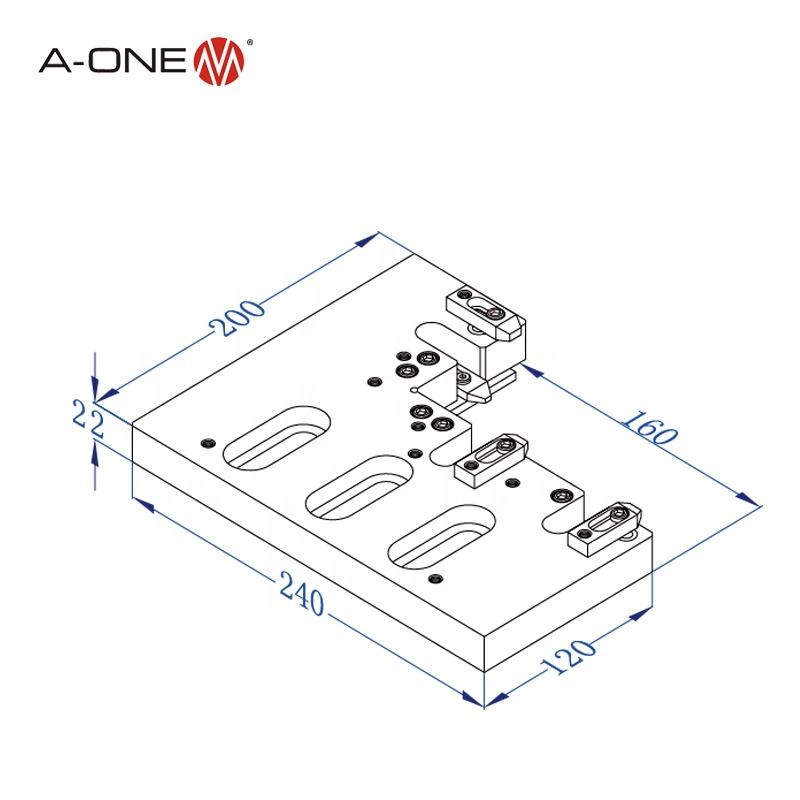 A-ONE®

200

22

160

240

120