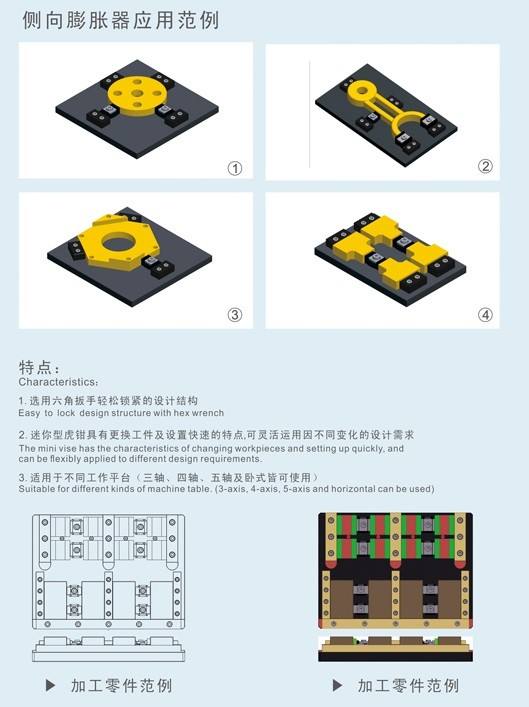 侧向膨胀器应用范例

①

②

③

④

特点：
Characteristics:

1. 选用六角扳手轻松锁紧的设计结构
Easy to lock design structure with hex wrench

2. 迷你型虎钳具有更换工件及设置快速的特点,可灵活运用因不同变化的设计需求
The mini vise has the characteristics of changing workpieces and setting up quickly, and can be flexibly applied to different design requirements.

3. 适用于不同工作平台（三轴、四轴、五轴及卧式皆可使用）
Suitable for different kinds of machine table. (3-axis, 4-axis, 5-axis and horizontal can be used)

▶ 加工零件范例

▶ 加工零件范例