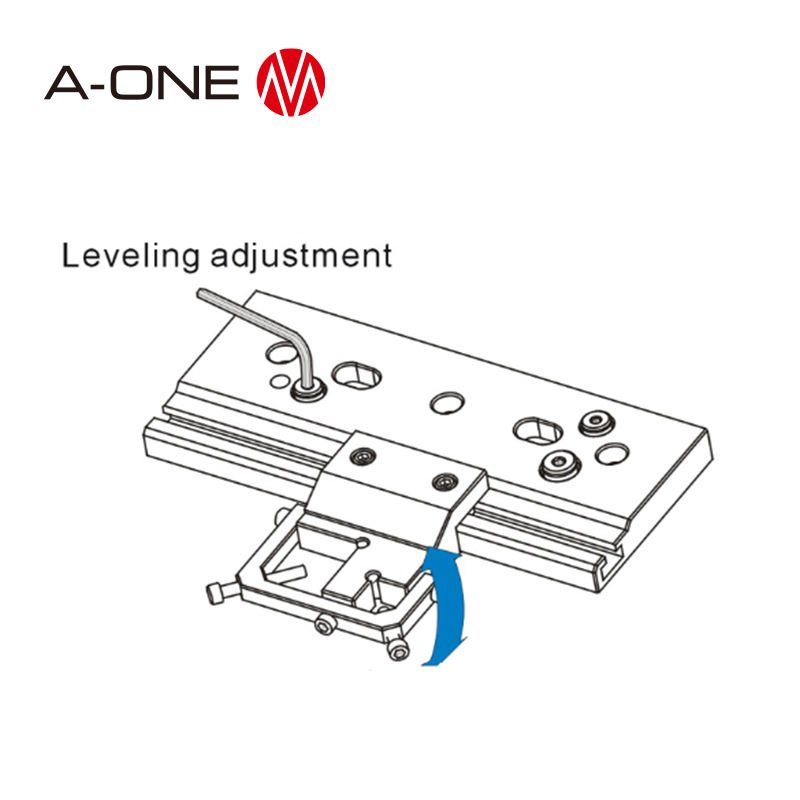 A-ONE

Leveling adjustment