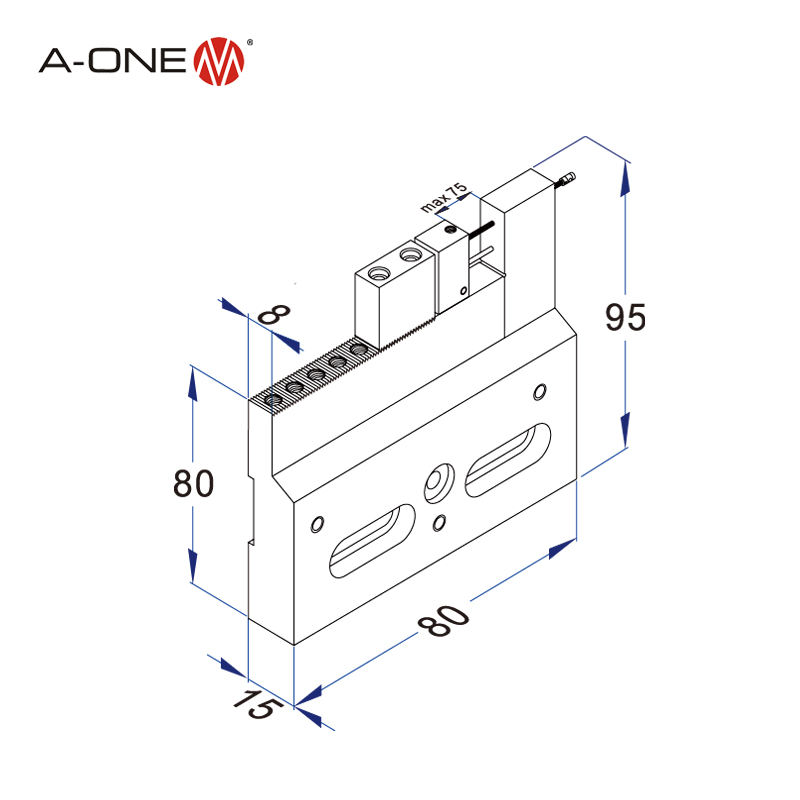 A-ONE®

max 75

95

8

80

80

15