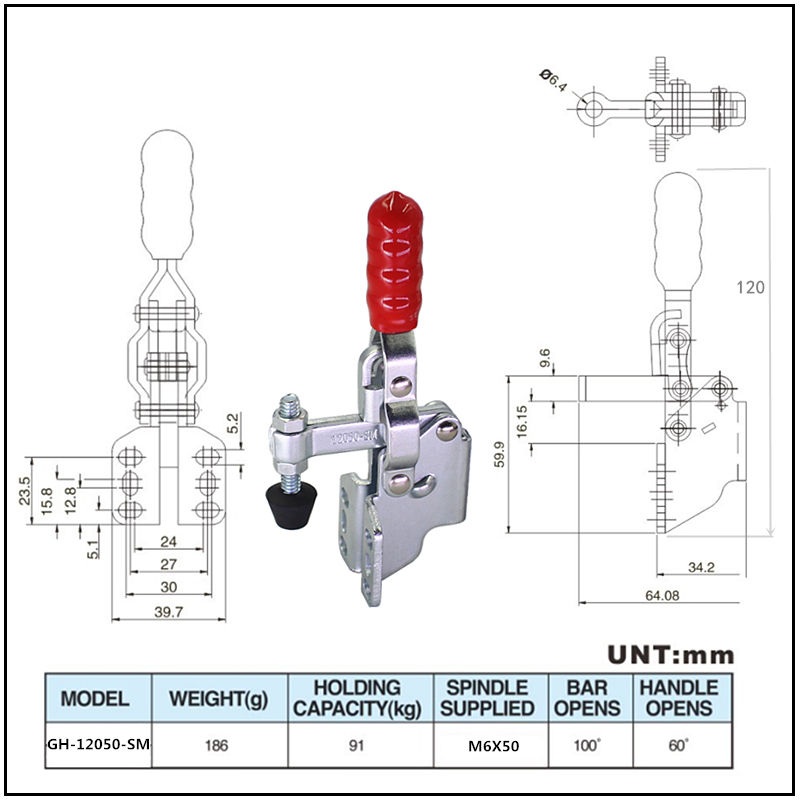 Ø6.4

120

9.6

16.15

59.9

34.2

64.08

5.2

23.5

15.8

12.8

5.1

24

27

30

39.7

12050-SM

UNT:mm

| MODEL | WEIGHT(g) | HOLDING CAPACITY(kg) | SPINDLE SUPPLIED | BAR OPENS | HANDLE OPENS |
|---|---|---|---|---|---|
| GH-12050-SM | 186 | 91 | M6X50 | 100° | 60° |