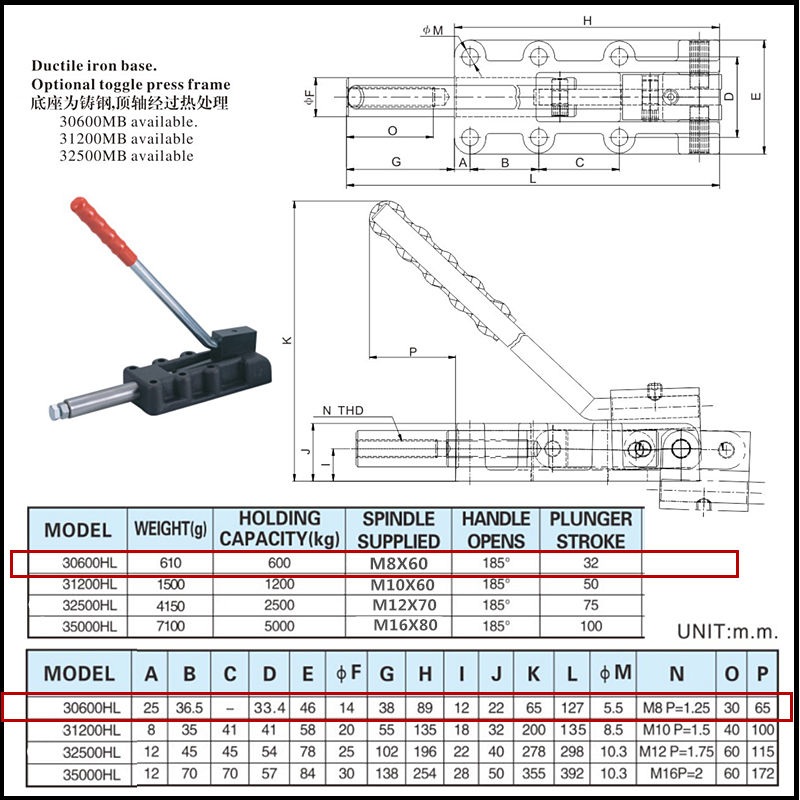 Ductile iron base.
Optional toggle press frame
底座为铸钢,顶轴经过热处理
30600MB available.
31200MB available
32500MB available

$\phi$M
H
$\phi$F
D
E
O
G
A
B
C
L
K
P
N THD
J
I

| MODEL | WEIGHT(g) | HOLDING CAPACITY(kg) | SPINDLE SUPPLIED | HANDLE OPENS | PLUNGER STROKE |
|---|---|---|---|---|---|
| 30600HL | 610 | 600 | M8X60 | 185° | 32 |
| 31200HL | 1500 | 1200 | M10X60 | 185° | 50 |
| 32500HL | 4150 | 2500 | M12X70 | 185° | 75 |
| 35000HL | 7100 | 5000 | M16X80 | 185° | 100 |

UNIT:m.m.

| MODEL | A | B | C | D | E | $\phi$F | G | H | I | J | K | L | $\phi$M | N | O | P |
|---|---|---|---|---|---|---|---|---|---|---|---|---|---|---|---|---|
| 30600HL | 25 | 36.5 | – | 33.4 | 46 | 14 | 38 | 89 | 12 | 22 | 65 | 127 | 5.5 | M8 P=1.25 | 30 | 65 |
| 31200HL | 8 | 35 | 41 | 41 | 58 | 20 | 55 | 135 | 18 | 32 | 200 | 135 | 8.5 | M10 P=1.5 | 40 | 100 |
| 32500HL | 12 | 45 | 45 | 54 | 78 | 25 | 102 | 196 | 22 | 40 | 278 | 298 | 10.3 | M12 P=1.75 | 60 | 115 |
| 35000HL | 12 | 70 | 70 | 57 | 84 | 30 | 138 | 254 | 28 | 50 | 355 | 392 | 10.3 | M16P=2 | 60 | 172 |