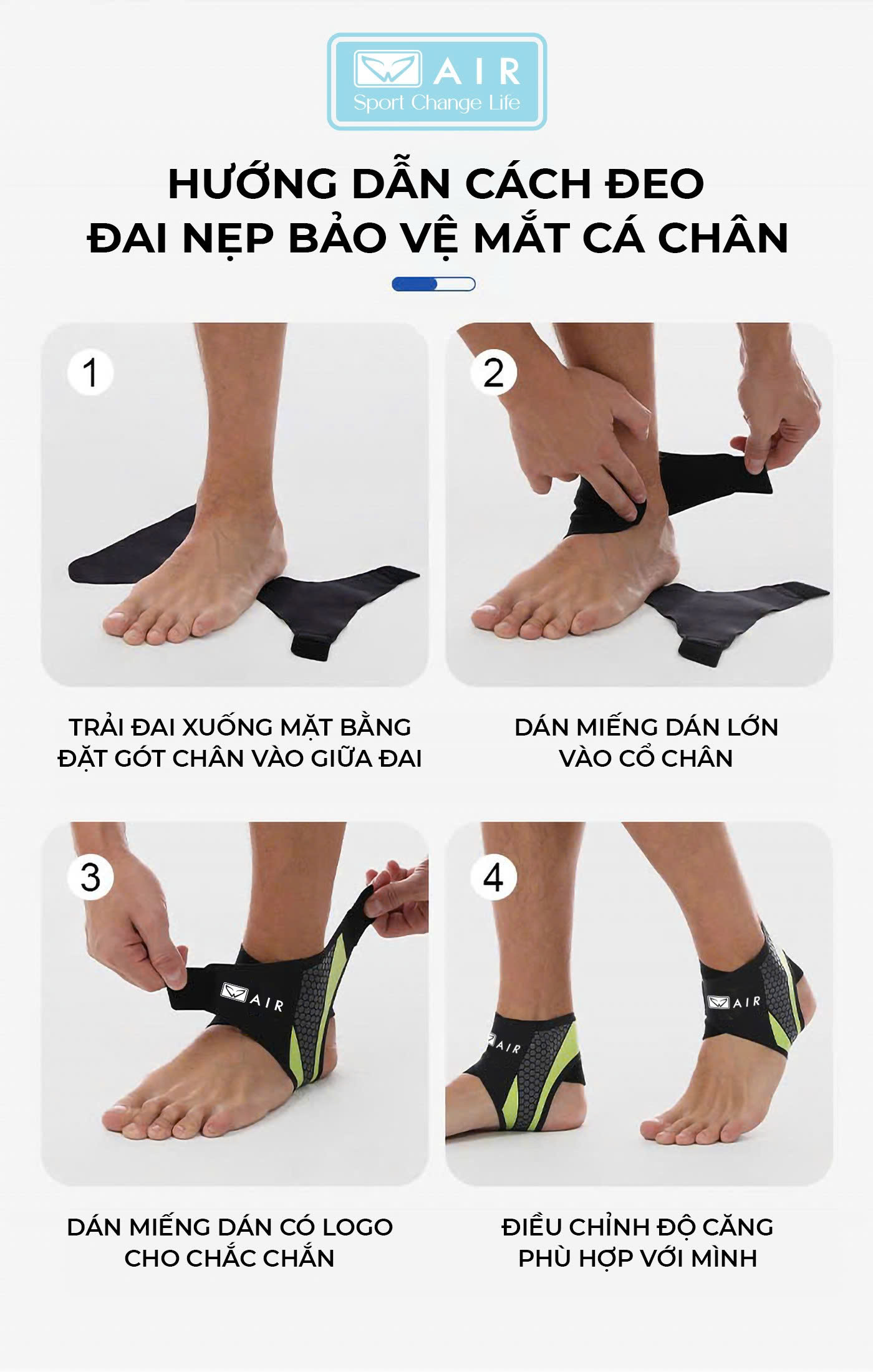 AIR
Sport Change Life

HƯỚNG DẪN CÁCH ĐEO
ĐAI NẸP BẢO VỆ MẮT CÁ CHÂN

1

TRẢI ĐAI XUỐNG MẶT BẰNG
ĐẶT GÓT CHÂN VÀO GIỮA ĐAI

2

DÁN MIẾNG DÁN LỚN
VÀO CỔ CHÂN

3

AIR

DÁN MIẾNG DÁN CÓ LOGO
CHO CHẮC CHẮN

4

AIR

AIR

ĐIỀU CHỈNH ĐỘ CĂNG
PHÙ HỢP VỚI MÌNH