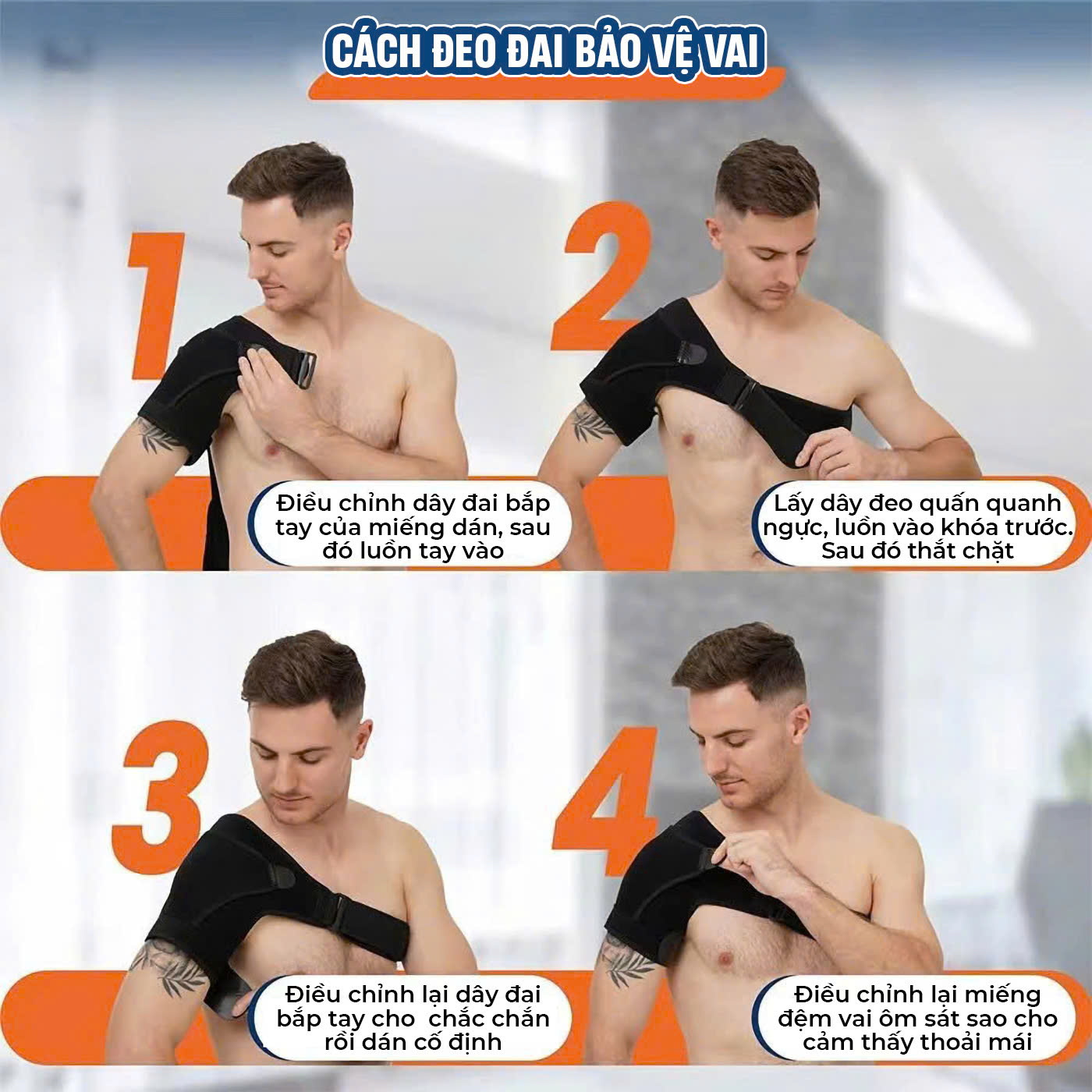 CÁCH ĐEO ĐAI BẢO VỆ VAI

1

Điều chỉnh dây đai bắp tay của miếng dán, sau đó luồn tay vào

2

Lấy dây đeo quấn quanh ngực, luồn vào khóa trước. Sau đó thắt chặt

3

Điều chỉnh lại dây đai bắp tay cho chắc chắn rồi dán cố định

4

Điều chỉnh lại miếng đệm vai ôm sát sao cho cảm thấy thoải mái