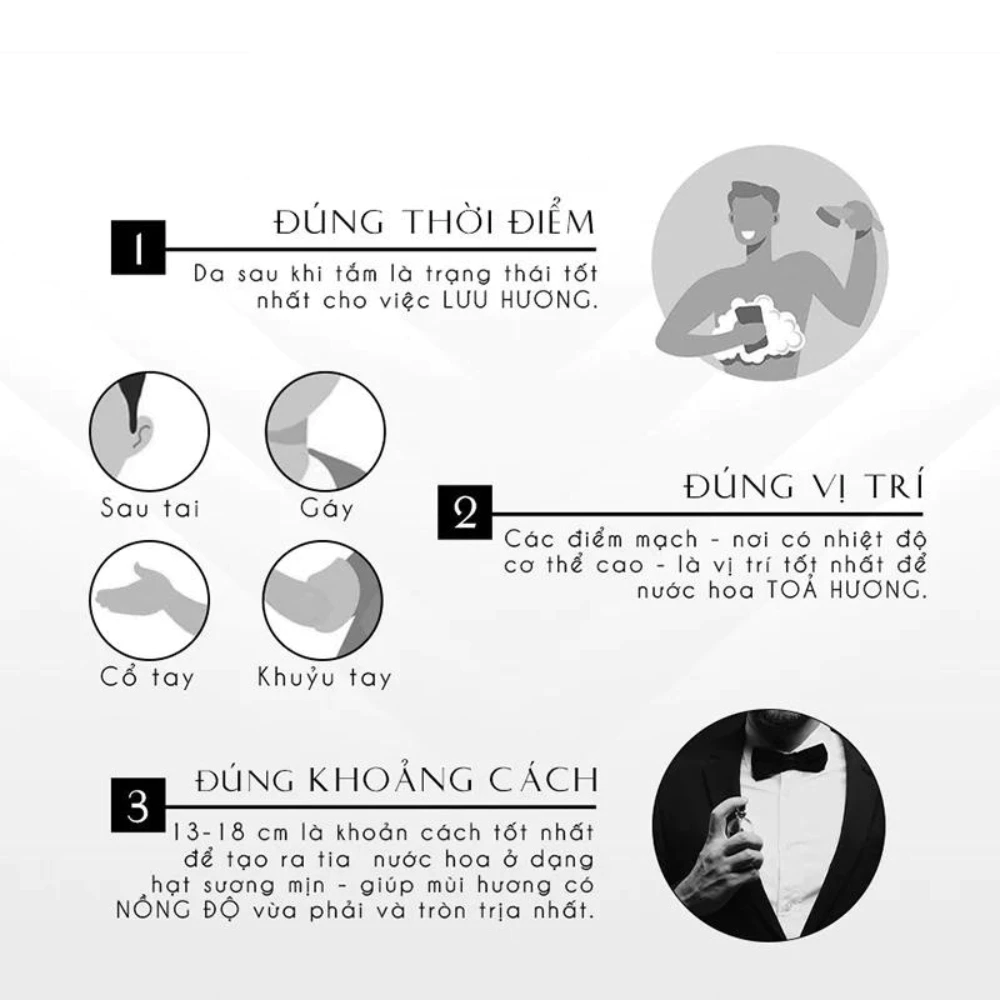 1

ĐÚNG THỜI ĐIỂM

Da sau khi tắm là trạng thái tốt nhất cho việc LƯU HƯƠNG.

Sau tai

Gáy

Cổ tay

Khuỷu tay

2

ĐÚNG VỊ TRÍ

Các điểm mạch - nơi có nhiệt độ cơ thể cao - là vị trí tốt nhất để nước hoa TOẢ HƯƠNG.

3

ĐÚNG KHOẢNG CÁCH

13-18 cm là khoản cách tốt nhất để tạo ra tia nước hoa ở dạng hạt sương mịn - giúp mùi hương có NỒNG ĐỘ vừa phải và tròn trịa nhất.