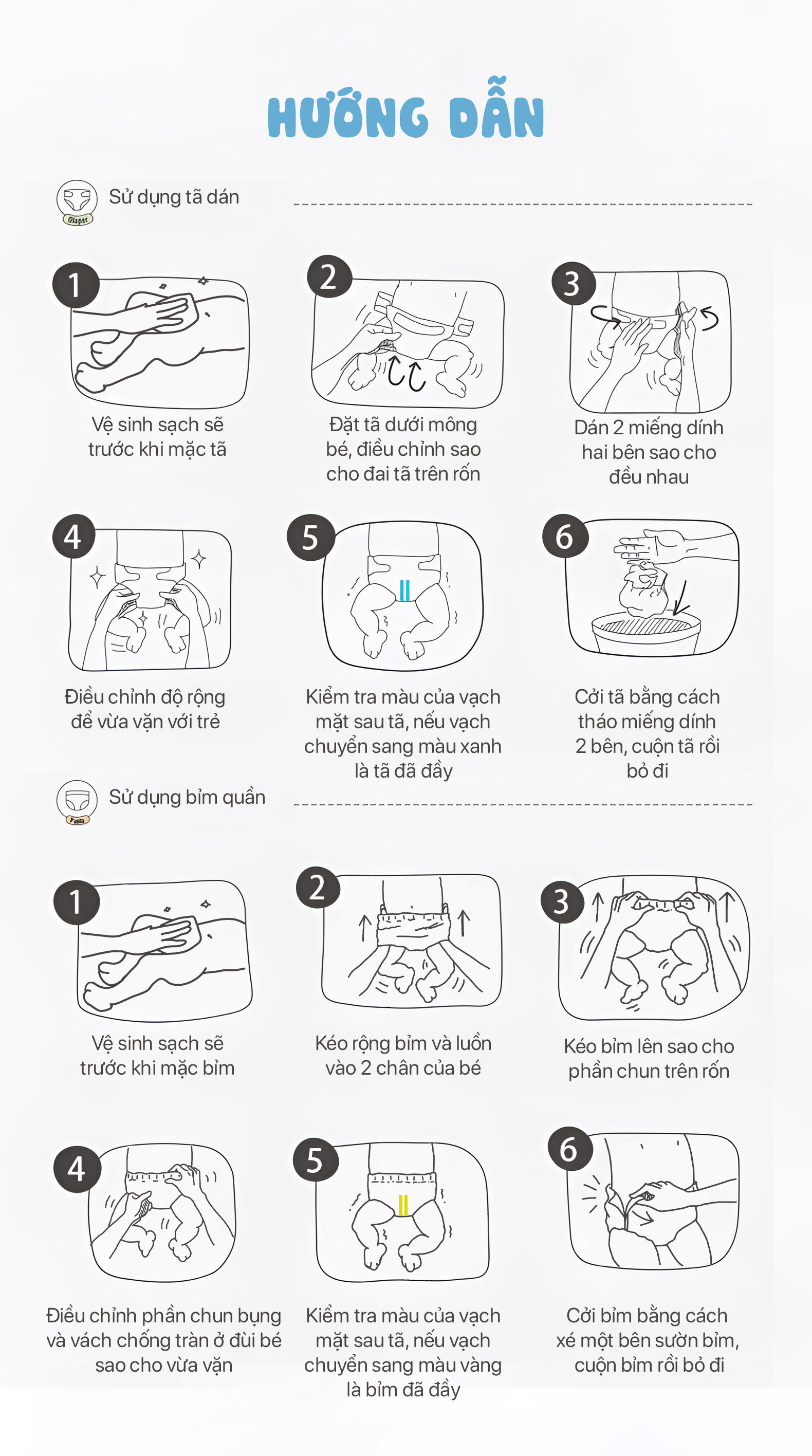 HƯỚNG DẪN

Diaper

Sử dụng tã dán

1
Vệ sinh sạch sẽ trước khi mặc tã

2
Đặt tã dưới mông bé, điều chỉnh sao cho đai tã trên rốn

3
Dán 2 miếng dính hai bên sao cho đều nhau

4
Điều chỉnh độ rộng để vừa vặn với trẻ

5
Kiểm tra màu của vạch mặt sau tã, nếu vạch chuyển sang màu xanh là tã đã đầy

6
Cởi tã bằng cách tháo miếng dính 2 bên, cuộn tã rồi bỏ đi

Pants

Sử dụng bỉm quần

1
Vệ sinh sạch sẽ trước khi mặc bỉm

2
Kéo rộng bỉm và luồn vào 2 chân của bé

3
Kéo bỉm lên sao cho phần chun trên rốn

4
Điều chỉnh phần chun bụng và vách chống tràn ở đùi bé sao cho vừa vặn

5
Kiểm tra màu của vạch mặt sau tã, nếu vạch chuyển sang màu vàng là bỉm đã đầy

6
Cởi bỉm bằng cách xé một bên sườn bỉm, cuộn bỉm rồi bỏ đi