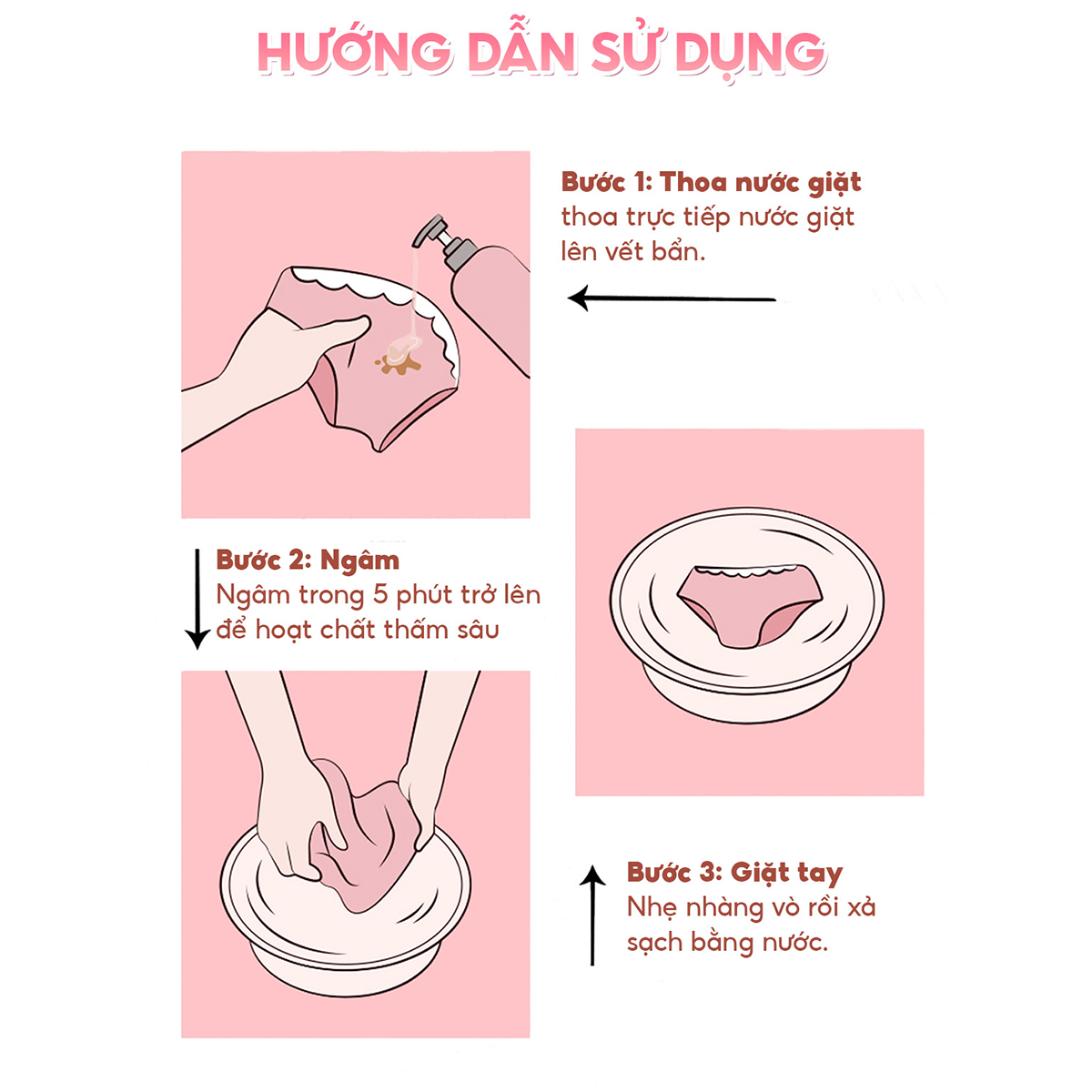 HƯỚNG DẪN SỬ DỤNG

Bước 1: Thoa nước giặt
thoa trực tiếp nước giặt lên vết bẩn.

Bước 2: Ngâm
Ngâm trong 5 phút trở lên để hoạt chất thấm sâu

Bước 3: Giặt tay
Nhẹ nhàng vò rồi xả sạch bằng nước.