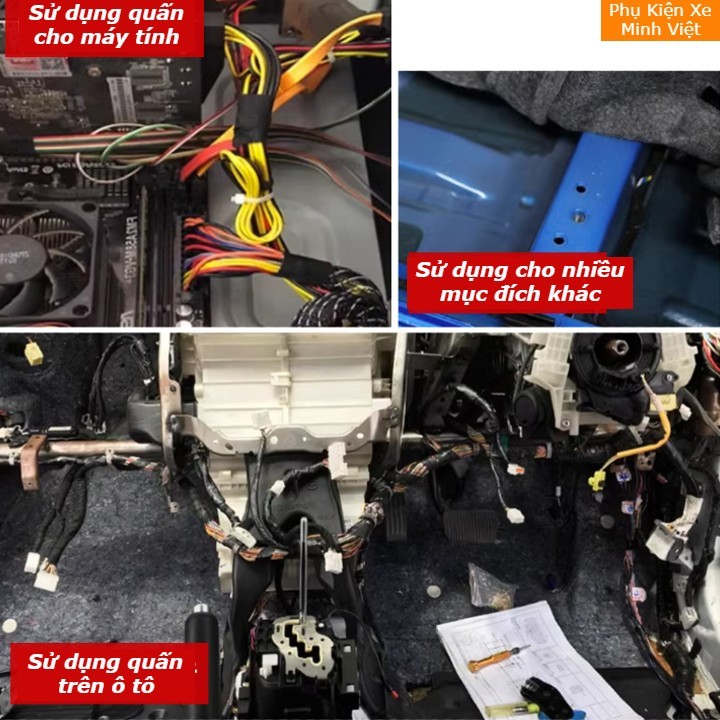 Sử dụng quấn cho máy tính

Phụ Kiện Xe Minh Việt

Sử dụng cho nhiều mục đích khác

Sử dụng quấn trên ô tô