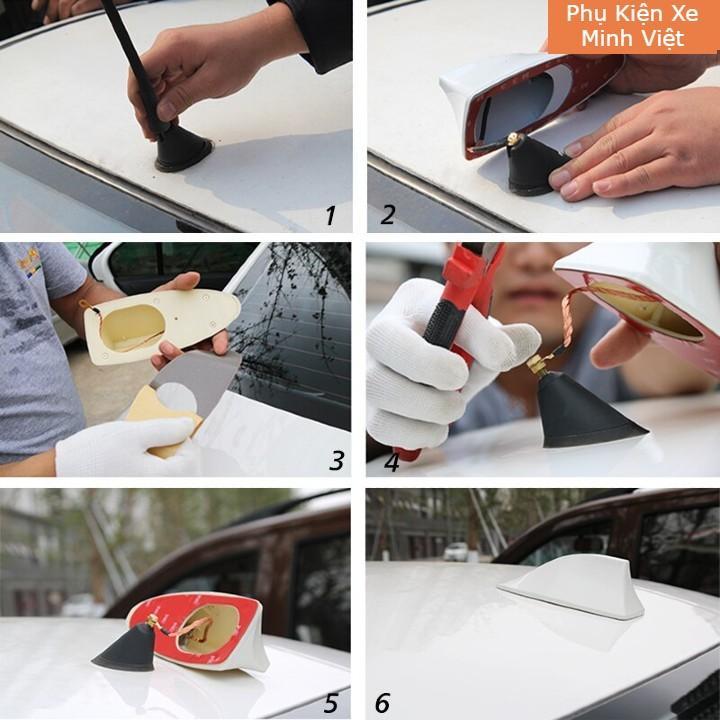 Phụ Kiện Xe Minh Việt

1

2

3

4

5

6