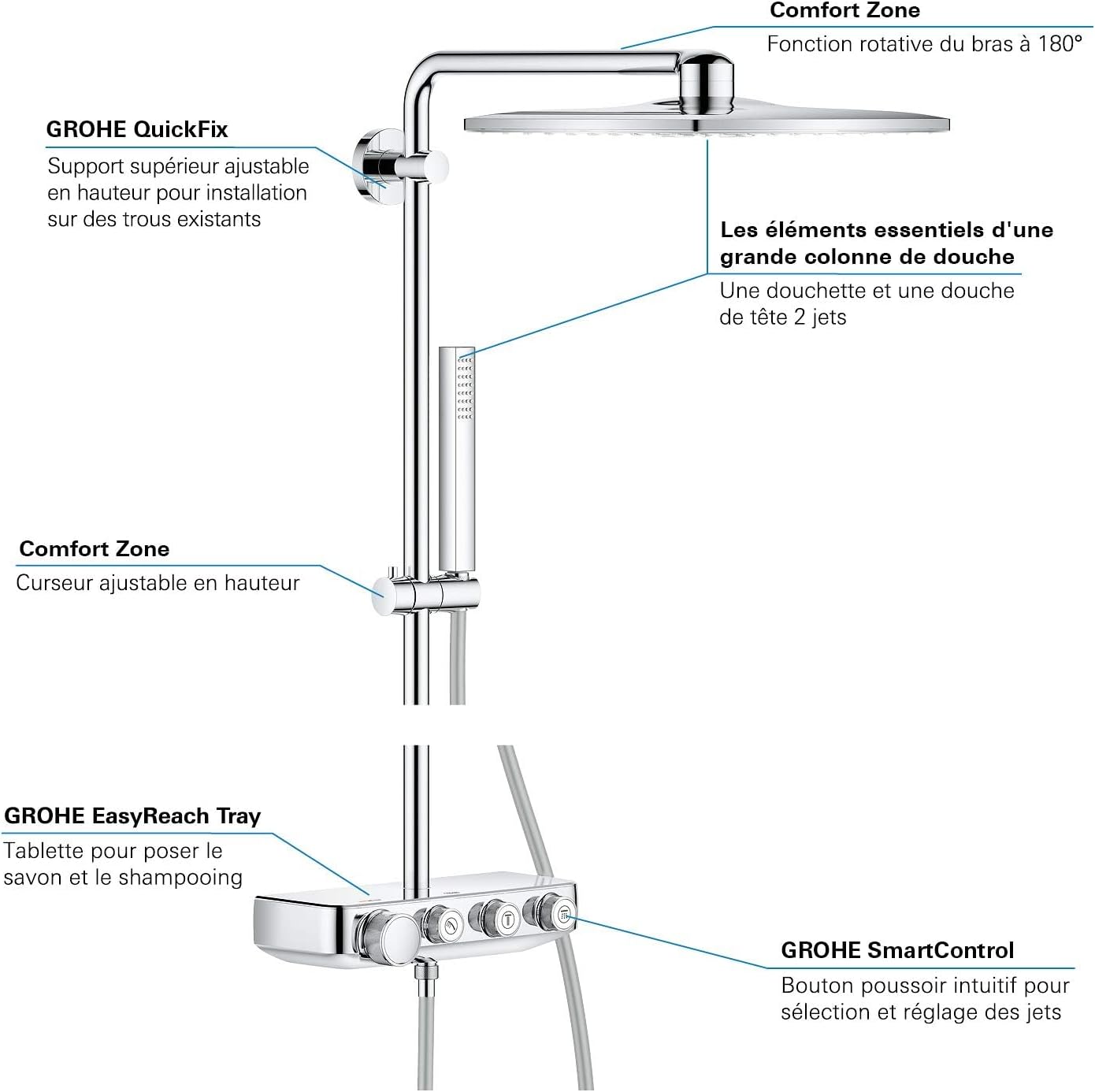 Comfort Zone
Fonction rotative du bras à 180°

GROHE QuickFix
Support supérieur ajustable en hauteur pour installation sur des trous existants

Les éléments essentiels d'une grande colonne de douche
Une douchette et une douche de tête 2 jets

Comfort Zone
Curseur ajustable en hauteur

GROHE EasyReach Tray
Tablette pour poser le savon et le shampooing

GROHE SmartControl
Bouton poussoir intuitif pour sélection et réglage des jets