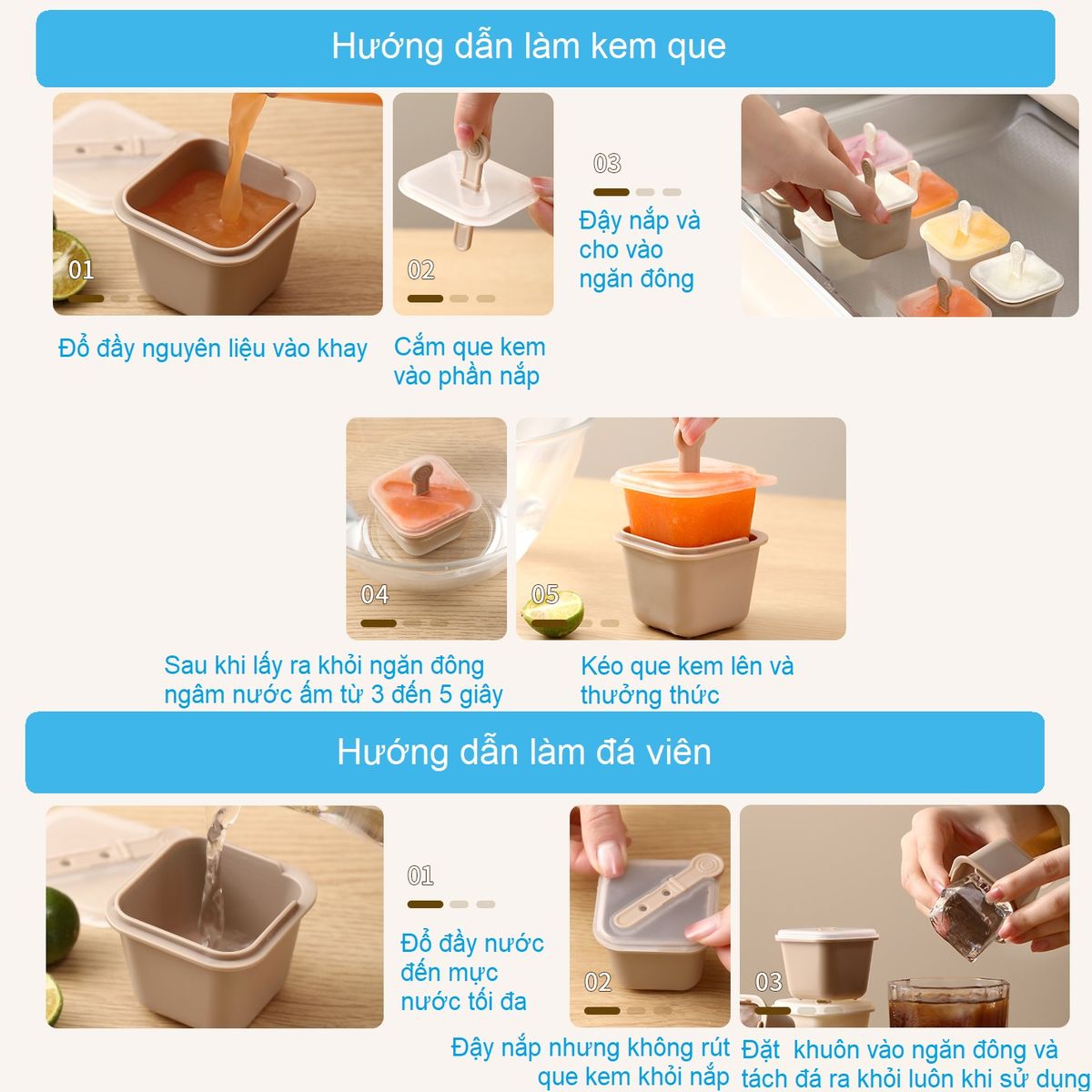 Hướng dẫn làm kem que

01

Đổ đầy nguyên liệu vào khay

02

Cắm que kem vào phần nắp

03

Đậy nắp và cho vào ngăn đông

04

Sau khi lấy ra khỏi ngăn đông ngâm nước ấm từ 3 đến 5 giây

05

Kéo que kem lên và thưởng thức

Hướng dẫn làm đá viên

01

Đổ đầy nước đến mực nước tối đa

02

Đậy nắp nhưng không rút que kem khỏi nắp

03

Đặt khuôn vào ngăn đông và tách đá ra khỏi luôn khi sử dụng