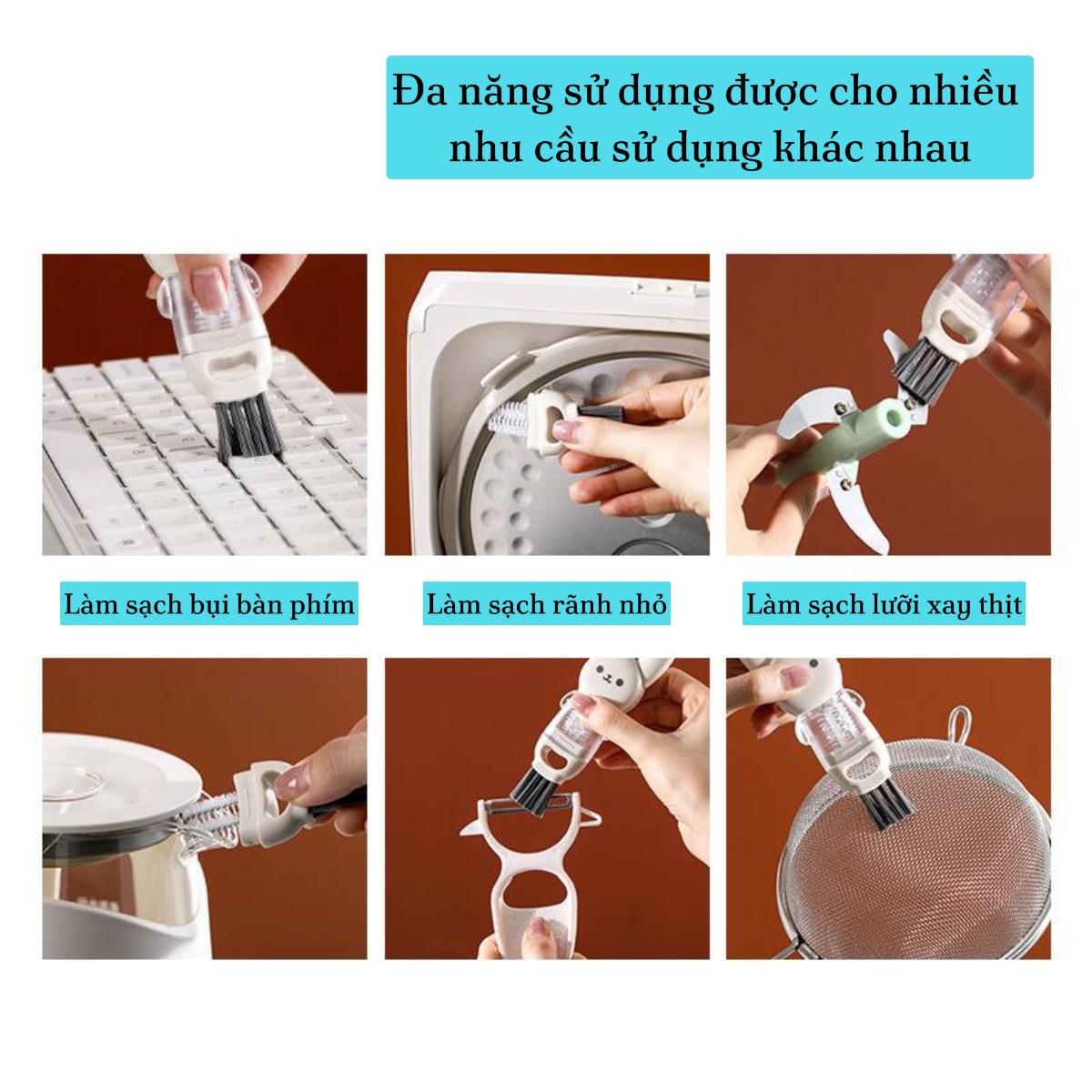 Đa năng sử dụng được cho nhiều nhu cầu sử dụng khác nhau

Làm sạch bụi bàn phím

Làm sạch rãnh nhỏ

Làm sạch lưỡi xay thịt