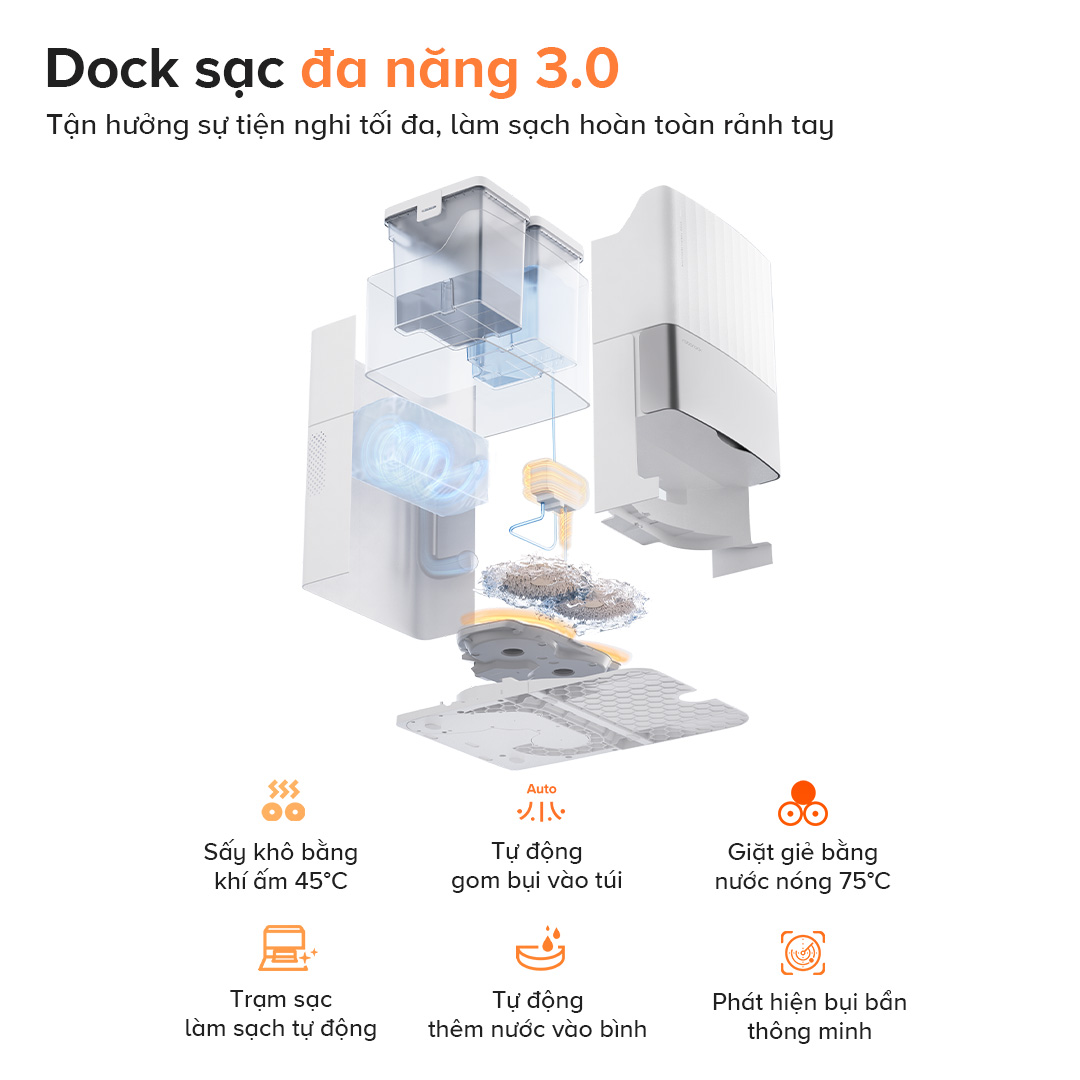 Dock sạc đa năng 3.0
Tận hưởng sự tiện nghi tối đa, làm sạch hoàn toàn rảnh tay

Sấy khô bằng khí ấm 45°C

Auto
Tự động gom bụi vào túi

Giặt giẻ bằng nước nóng 75°C

Trạm sạc làm sạch tự động

Tự động thêm nước vào bình

Phát hiện bụi bẩn thông minh