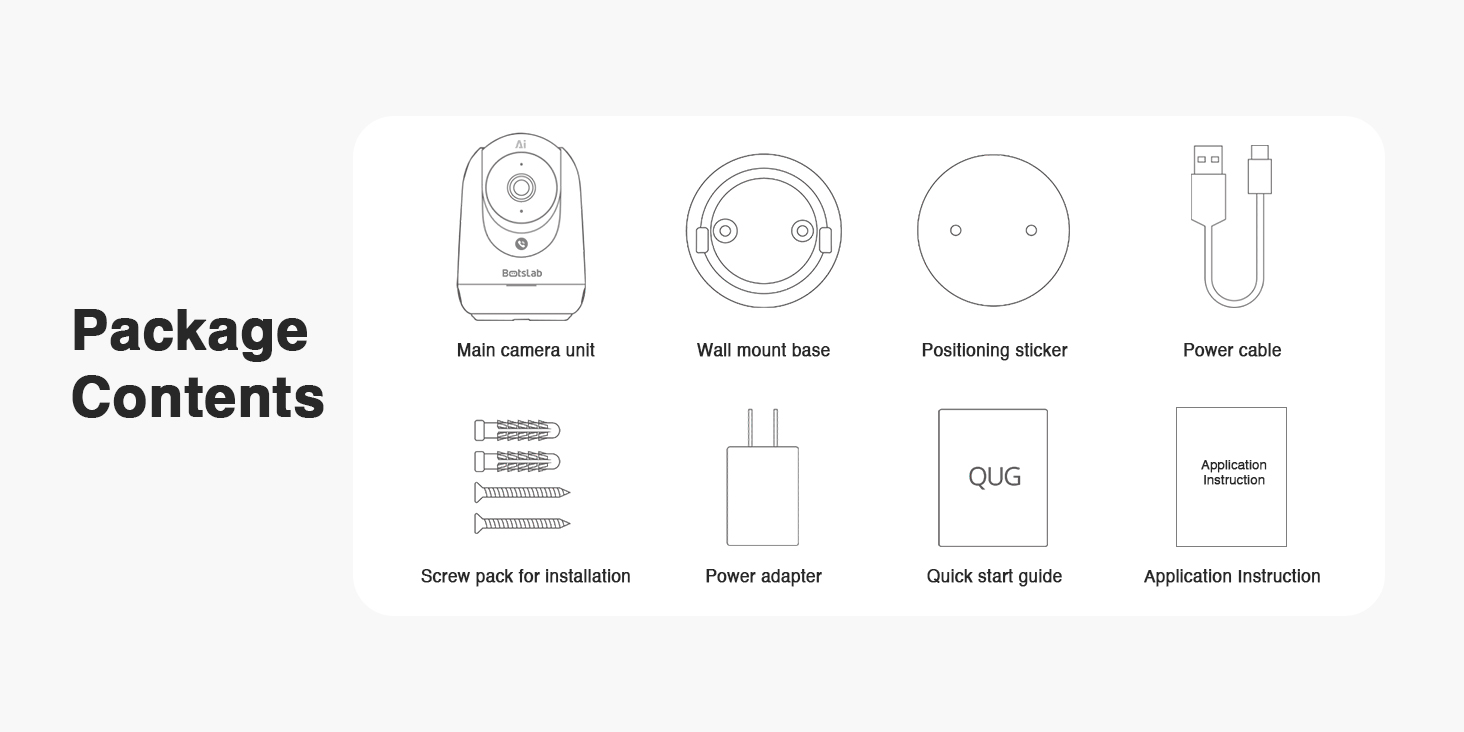 Package Contents

Ai

BotsLab

Main camera unit

Wall mount base

Positioning sticker

Power cable

Screw pack for installation

Power adapter

QUG

Quick start guide

Application Instruction

Application Instruction