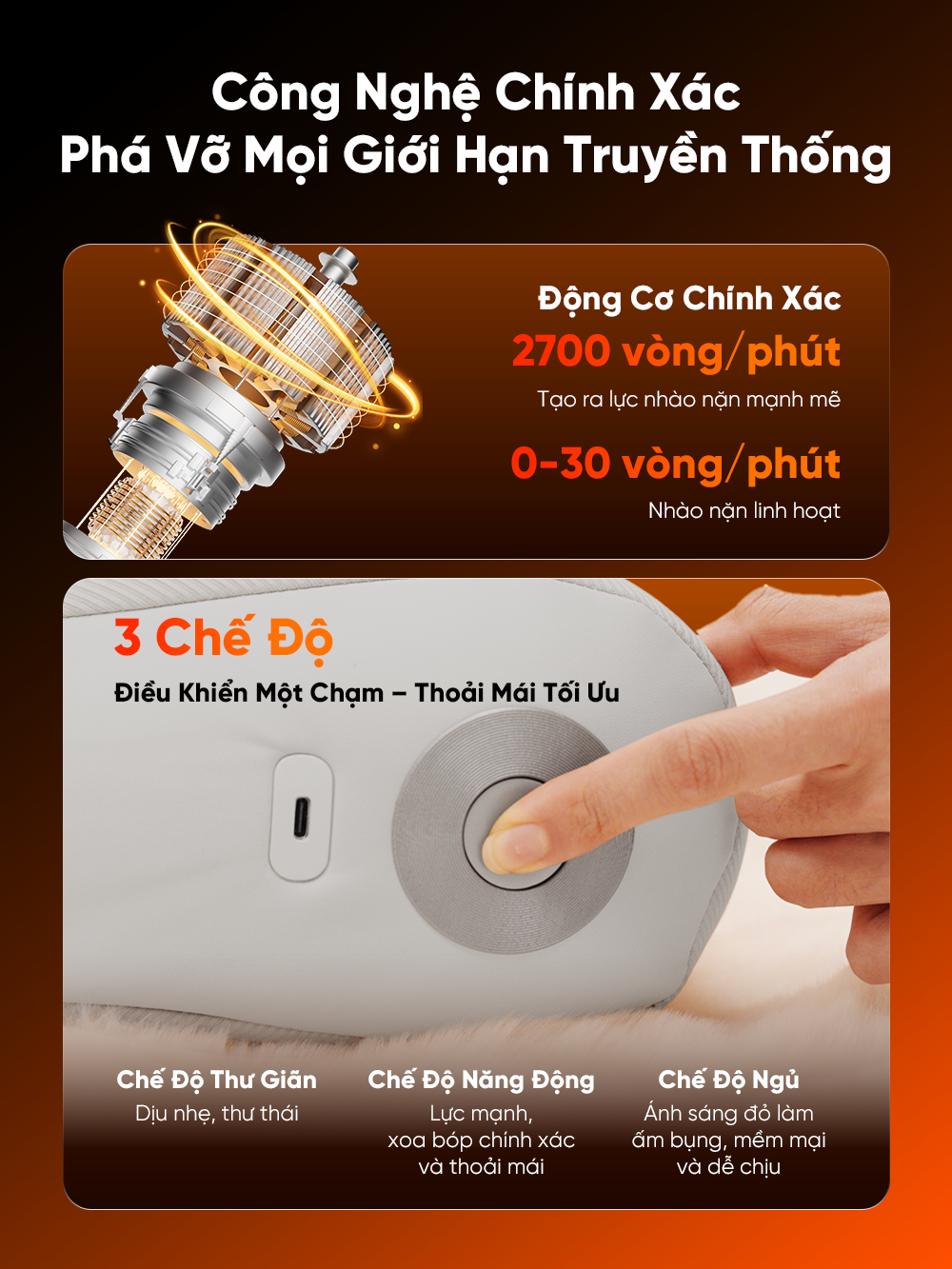 Công Nghệ Chính Xác
Phá Vỡ Mọi Giới Hạn Truyền Thống

Động Cơ Chính Xác
2700 vòng/phút
Tạo ra lực nhào nặn mạnh mẽ
0-30 vòng/phút
Nhào nặn linh hoạt

3 Chế Độ
Điều Khiển Một Chạm – Thoải Mái Tối Ưu

Chế Độ Thư Giãn
Dịu nhẹ, thư thái

Chế Độ Năng Động
Lực mạnh, xoa bóp chính xác và thoải mái

Chế Độ Ngủ
Ánh sáng đỏ làm ấm bụng, mềm mại và dễ chịu