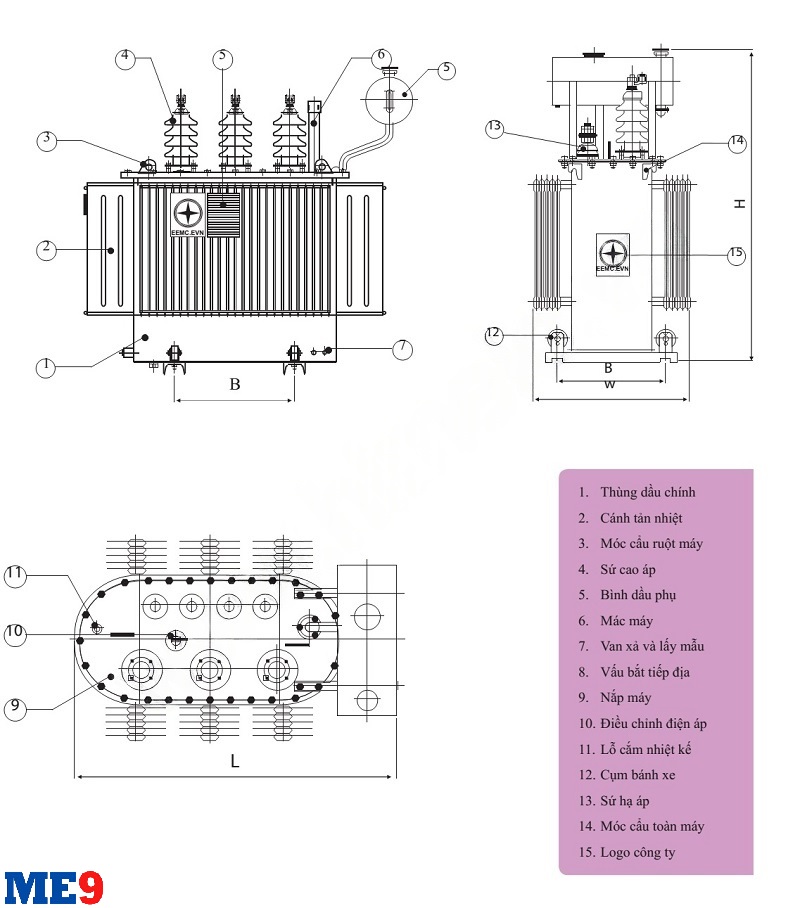 4
5
6
5
3
2
EEMC.EVN
1
7
B

13
14
H
EEMC.EVN
15
12
B
W

11
10
9
L

1. Thùng dầu chính
2. Cánh tản nhiệt
3. Móc cẩu ruột máy
4. Sứ cao áp
5. Bình dầu phụ
6. Mác máy
7. Van xả và lấy mẫu
8. Vấu bắt tiếp địa
9. Nắp máy
10. Điều chỉnh điện áp
11. Lỗ cắm nhiệt kế
12. Cụm bánh xe
13. Sứ hạ áp
14. Móc cẩu toàn máy
15. Logo công ty

ME9