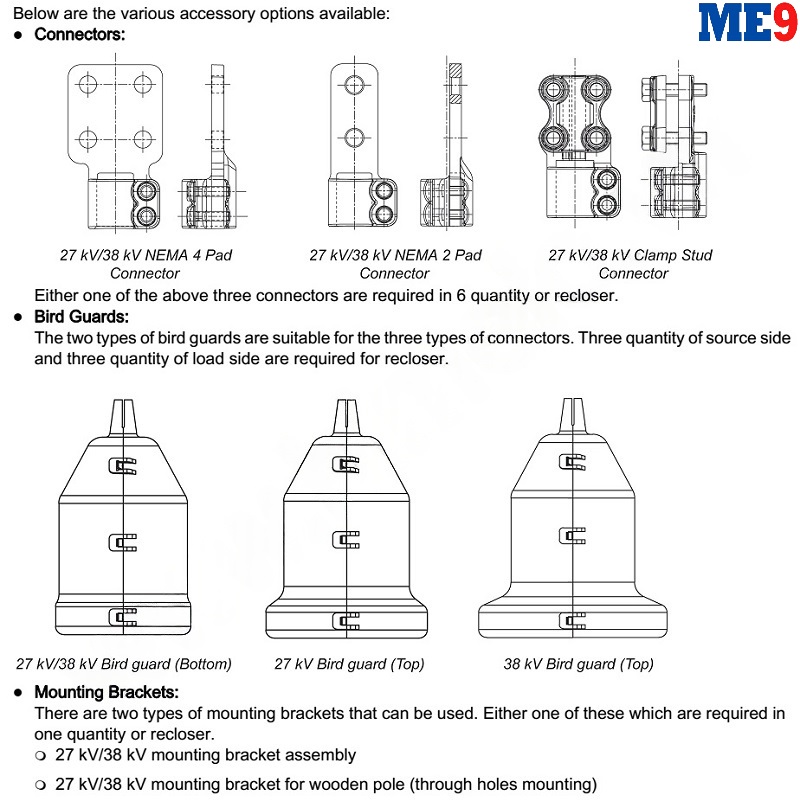 Below are the various accessory options available:

ME9

• Connectors:

27 kV/38 kV NEMA 4 Pad Connector

27 kV/38 kV NEMA 2 Pad Connector

27 kV/38 kV Clamp Stud Connector

Either one of the above three connectors are required in 6 quantity or recloser.

• Bird Guards:
The two types of bird guards are suitable for the three types of connectors. Three quantity of source side and three quantity of load side are required for recloser.

27 kV/38 kV Bird guard (Bottom)

27 kV Bird guard (Top)

38 kV Bird guard (Top)

• Mounting Brackets:
There are two types of mounting brackets that can be used. Either one of these which are required in one quantity or recloser.
○ 27 kV/38 kV mounting bracket assembly
○ 27 kV/38 kV mounting bracket for wooden pole (through holes mounting)