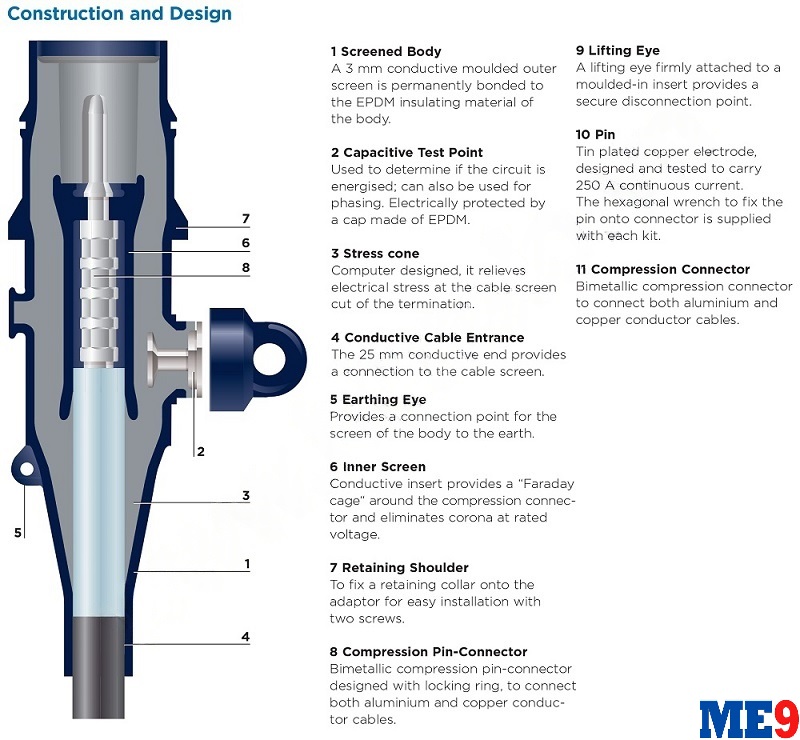 Construction and Design

7
6
8
2
3
5
1
4

1 Screened Body
A 3 mm conductive moulded outer screen is permanently bonded to the EPDM insulating material of the body.

2 Capacitive Test Point
Used to determine if the circuit is energised; can also be used for phasing. Electrically protected by a cap made of EPDM.

3 Stress cone
Computer designed, it relieves electrical stress at the cable screen cut of the termination.

4 Conductive Cable Entrance
The 25 mm conductive end provides a connection to the cable screen.

5 Earthing Eye
Provides a connection point for the screen of the body to the earth.

6 Inner Screen
Conductive insert provides a "Faraday cage" around the compression connector and eliminates corona at rated voltage.

7 Retaining Shoulder
To fix a retaining collar onto the adaptor for easy installation with two screws.

8 Compression Pin-Connector
Bimetallic compression pin-connector designed with locking ring, to connect both aluminium and copper conductor cables.

9 Lifting Eye
A lifting eye firmly attached to a moulded-in insert provides a secure disconnection point.

10 Pin
Tin plated copper electrode, designed and tested to carry 250 A continuous current.
The hexagonal wrench to fix the pin onto connector is supplied with each kit.

11 Compression Connector
Bimetallic compression connector to connect both aluminium and copper conductor cables.

ME9