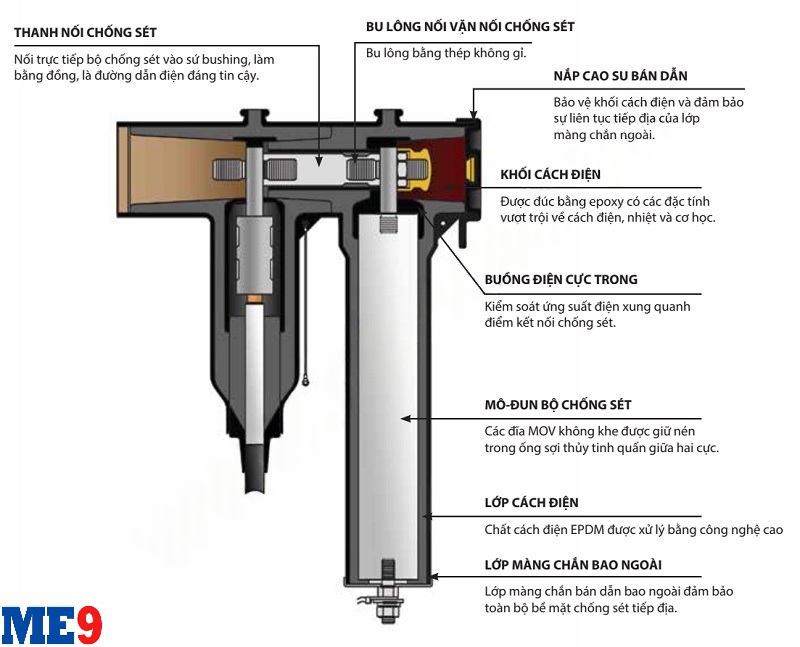 THANH NỐI CHỐNG SÉT

Nối trực tiếp bộ chống sét vào sứ bushing, làm bằng đồng, là đường dẫn điện đáng tin cậy.

BU LÔNG NỐI VẶN NỐI CHỐNG SÉT

Bu lông bằng thép không gỉ.

NẮP CAO SU BÁN DẪN

Bảo vệ khối cách điện và đảm bảo sự liên tục tiếp địa của lớp màng chắn ngoài.

KHỐI CÁCH ĐIỆN

Được đúc bằng epoxy có các đặc tính vượt trội về cách điện, nhiệt và cơ học.

BUỒNG ĐIỆN CỰC TRONG

Kiểm soát ứng suất điện xung quanh điểm kết nối chống sét.

MÔ-ĐUN BỘ CHỐNG SÉT

Các đĩa MOV không khe được giữ nén trong ống sợi thủy tinh quấn giữa hai cực.

LỚP CÁCH ĐIỆN

Chất cách điện EPDM được xử lý bằng công nghệ cao

LỚP MÀNG CHẮN BAO NGOÀI

Lớp màng chắn bán dẫn bao ngoài đảm bảo toàn bộ bề mặt chống sét tiếp địa.

ME9