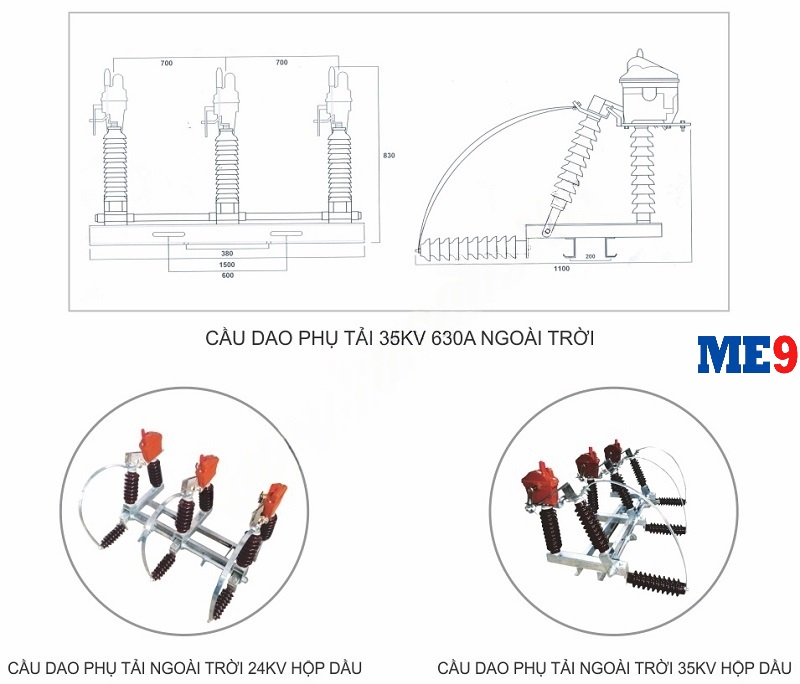 700
700
830
380
1500
600
200
1100

CẦU DAO PHỤ TẢI 35KV 630A NGOÀI TRỜI

ME9

CẦU DAO PHỤ TẢI NGOÀI TRỜI 24KV HỘP DẦU

CẦU DAO PHỤ TẢI NGOÀI TRỜI 35KV HỘP DẦU