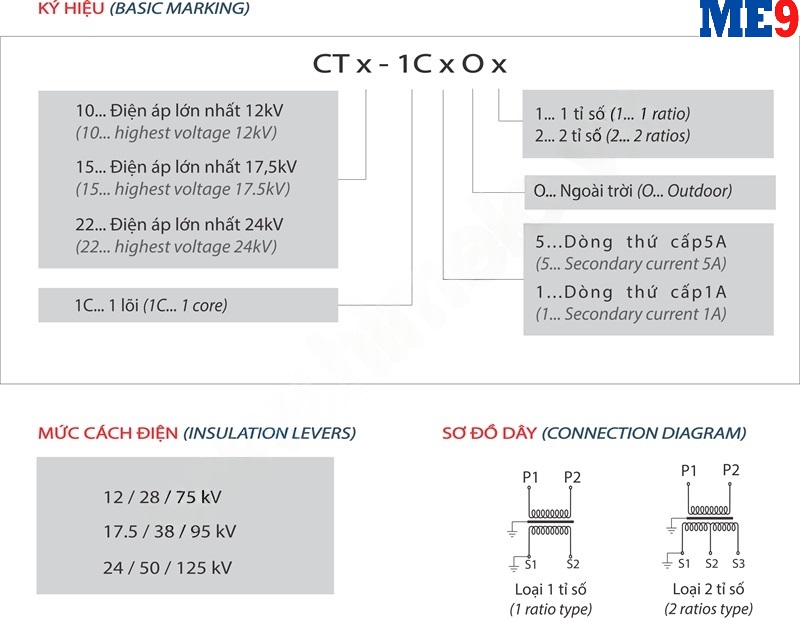 KÝ HIỆU (BASIC MARKING)

ME9

CT x - 1C x O x

10... Điện áp lớn nhất 12kV
(10... highest voltage 12kV)

15... Điện áp lớn nhất 17,5kV
(15... highest voltage 17.5kV)

22... Điện áp lớn nhất 24kV
(22... highest voltage 24kV)

1C... 1 lõi (1C... 1 core)

1... 1 tỉ số (1... 1 ratio)
2... 2 tỉ số (2... 2 ratios)

O... Ngoài trời (O... Outdoor)

5...Dòng thứ cấp5A
(5... Secondary current 5A)
1...Dòng thứ cấp1A
(1... Secondary current 1A)

MỨC CÁCH ĐIỆN (INSULATION LEVERS)

12 / 28 / 75 kV
17.5 / 38 / 95 kV
24 / 50 / 125 kV

SƠ ĐỒ DÂY (CONNECTION DIAGRAM)

P1 P2
S1 S2
Loại 1 tỉ số
(1 ratio type)

P1 P2
S1 S2 S3
Loại 2 tỉ số
(2 ratios type)