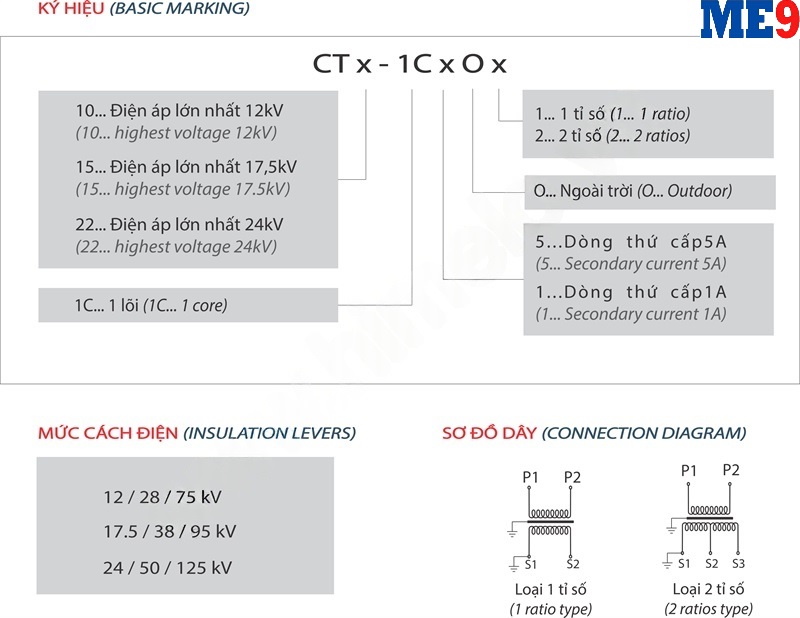 KÝ HIỆU (BASIC MARKING)

ME9

CT x - 1C x O x

10... Điện áp lớn nhất 12kV
(10... highest voltage 12kV)

15... Điện áp lớn nhất 17,5kV
(15... highest voltage 17.5kV)

22... Điện áp lớn nhất 24kV
(22... highest voltage 24kV)

1C... 1 lõi (1C... 1 core)

1... 1 tỉ số (1... 1 ratio)
2... 2 tỉ số (2... 2 ratios)

O... Ngoài trời (O... Outdoor)

5...Dòng thứ cấp5A
(5... Secondary current 5A)
1...Dòng thứ cấp1A
(1... Secondary current 1A)

MỨC CÁCH ĐIỆN (INSULATION LEVERS)

12 / 28 / 75 kV
17.5 / 38 / 95 kV
24 / 50 / 125 kV

SƠ ĐỒ DÂY (CONNECTION DIAGRAM)

P1 P2
S1 S2
Loại 1 tỉ số
(1 ratio type)

P1 P2
S1 S2 S3
Loại 2 tỉ số
(2 ratios type)