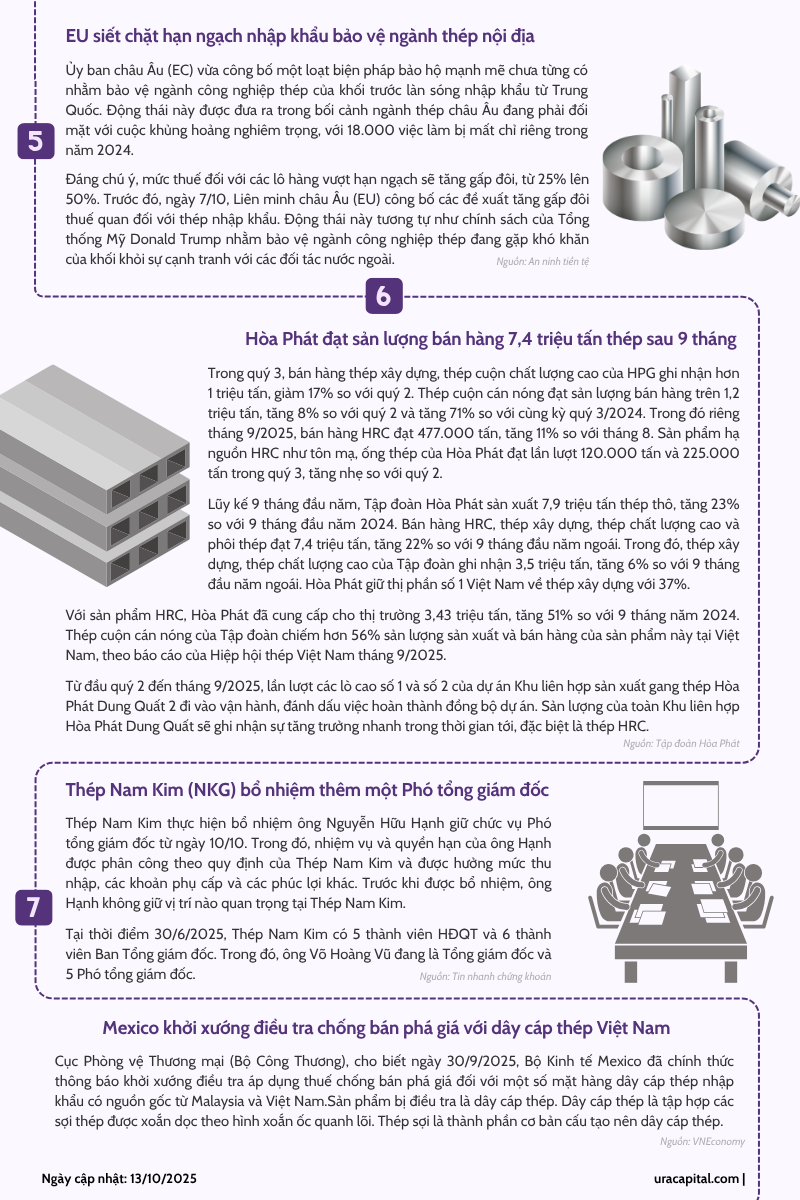 EU siết chặt hạn ngạch nhập khẩu bảo vệ ngành thép nội địa

5

Ủy ban châu Âu (EC) vừa công bố một loạt biện pháp bảo hộ mạnh mẽ chưa từng có nhằm bảo vệ ngành công nghiệp thép của khối trước làn sóng nhập khẩu từ Trung Quốc. Động thái này được đưa ra trong bối cảnh ngành thép châu Âu đang phải đối mặt với cuộc khủng hoảng nghiêm trọng, với 18.000 việc làm bị mất chỉ riêng trong năm 2024.

Đáng chú ý, mức thuế đối với các lô hàng vượt hạn ngạch sẽ tăng gấp đôi, từ 25% lên 50%. Trước đó, ngày 7/10, Liên minh châu Âu (EU) công bố các đề xuất tăng gấp đôi thuế quan đối với thép nhập khẩu. Động thái này tương tự như chính sách của Tổng thống Mỹ Donald Trump nhằm bảo vệ ngành công nghiệp thép đang gặp khó khăn của khối khỏi sự cạnh tranh với các đối tác nước ngoài.

Nguồn: An ninh tiền tệ

6

Hòa Phát đạt sản lượng bán hàng 7,4 triệu tấn thép sau 9 tháng

Trong quý 3, bán hàng thép xây dựng, thép cuộn chất lượng cao của HPG ghi nhận hơn 1 triệu tấn, giảm 17% so với quý 2. Thép cuộn cán nóng đạt sản lượng bán hàng trên 1,2 triệu tấn, tăng 8% so với quý 2 và tăng 71% so với cùng kỳ quý 3/2024. Trong đó riêng tháng 9/2025, bán hàng HRC đạt 477.000 tấn, tăng 11% so với tháng 8. Sản phẩm hạ nguồn HRC như tôn mạ, ống thép của Hòa Phát đạt lần lượt 120.000 tấn và 225.000 tấn trong quý 3, tăng nhẹ so với quý 2.

Lũy kế 9 tháng đầu năm, Tập đoàn Hòa Phát sản xuất 7,9 triệu tấn thép thô, tăng 23% so với 9 tháng đầu năm 2024. Bán hàng HRC, thép xây dựng, thép chất lượng cao và phôi thép đạt 7,4 triệu tấn, tăng 22% so với 9 tháng đầu năm ngoái. Trong đó, thép xây dựng, thép chất lượng cao của Tập đoàn ghi nhận 3,5 triệu tấn, tăng 6% so với 9 tháng đầu năm ngoái. Hòa Phát giữ thị phần số 1 Việt Nam về thép xây dựng với 37%.

Với sản phẩm HRC, Hòa Phát đã cung cấp cho thị trường 3,43 triệu tấn, tăng 51% so với 9 tháng năm 2024. Thép cuộn cán nóng của Tập đoàn chiếm hơn 56% sản lượng sản xuất và bán hàng của sản phẩm này tại Việt Nam, theo báo cáo của Hiệp hội thép Việt Nam tháng 9/2025.

Từ đầu quý 2 đến tháng 9/2025, lần lượt các lò cao số 1 và số 2 của dự án Khu liên hợp sản xuất gang thép Hòa Phát Dung Quất 2 đi vào vận hành, đánh dấu việc hoàn thành đồng bộ dự án. Sản lượng của toàn Khu liên hợp Hòa Phát Dung Quất sẽ ghi nhận sự tăng trưởng nhanh trong thời gian tới, đặc biệt là thép HRC.

Nguồn: Tập đoàn Hòa Phát

Thép Nam Kim (NKG) bổ nhiệm thêm một Phó tổng giám đốc

7

Thép Nam Kim thực hiện bổ nhiệm ông Nguyễn Hữu Hạnh giữ chức vụ Phó tổng giám đốc từ ngày 10/10. Trong đó, nhiệm vụ và quyền hạn của ông Hạnh được phân công theo quy định của Thép Nam Kim và được hưởng mức thu nhập, các khoản phụ cấp và các phúc lợi khác. Trước khi được bổ nhiệm, ông Hạnh không giữ vị trí nào quan trọng tại Thép Nam Kim.

Tại thời điểm 30/6/2025, Thép Nam Kim có 5 thành viên HĐQT và 6 thành viên Ban Tổng giám đốc. Trong đó, ông Võ Hoàng Vũ đang là Tổng giám đốc và 5 Phó tổng giám đốc.

Nguồn: Tin nhanh chứng khoán

Mexico khởi xướng điều tra chống bán phá giá với dây cáp thép Việt Nam

Cục Phòng vệ Thương mại (Bộ Công Thương), cho biết ngày 30/9/2025, Bộ Kinh tế Mexico đã chính thức thông báo khởi xướng điều tra áp dụng thuế chống bán phá giá đối với một số mặt hàng dây cáp thép nhập khẩu có nguồn gốc từ Malaysia và Việt Nam.Sản phẩm bị điều tra là dây cáp thép. Dây cáp thép là tập hợp các sợi thép được xoắn dọc theo hình xoắn ốc quanh lõi. Thép sợi là thành phần cơ bản cấu tạo nên dây cáp thép.

Nguồn: VNEconomy

Ngày cập nhật: 13/10/2025

uracapital.com |