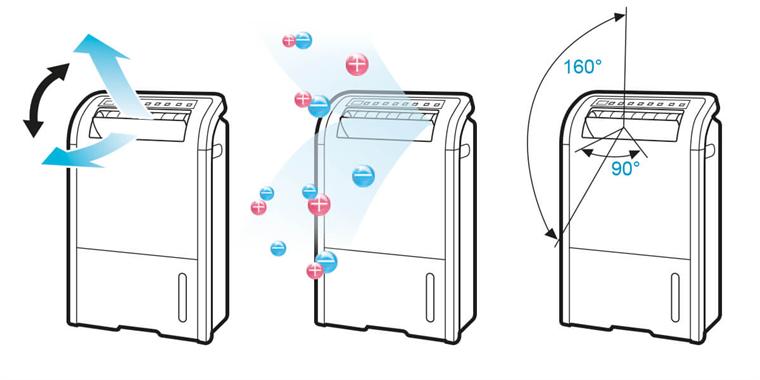 160°

90°