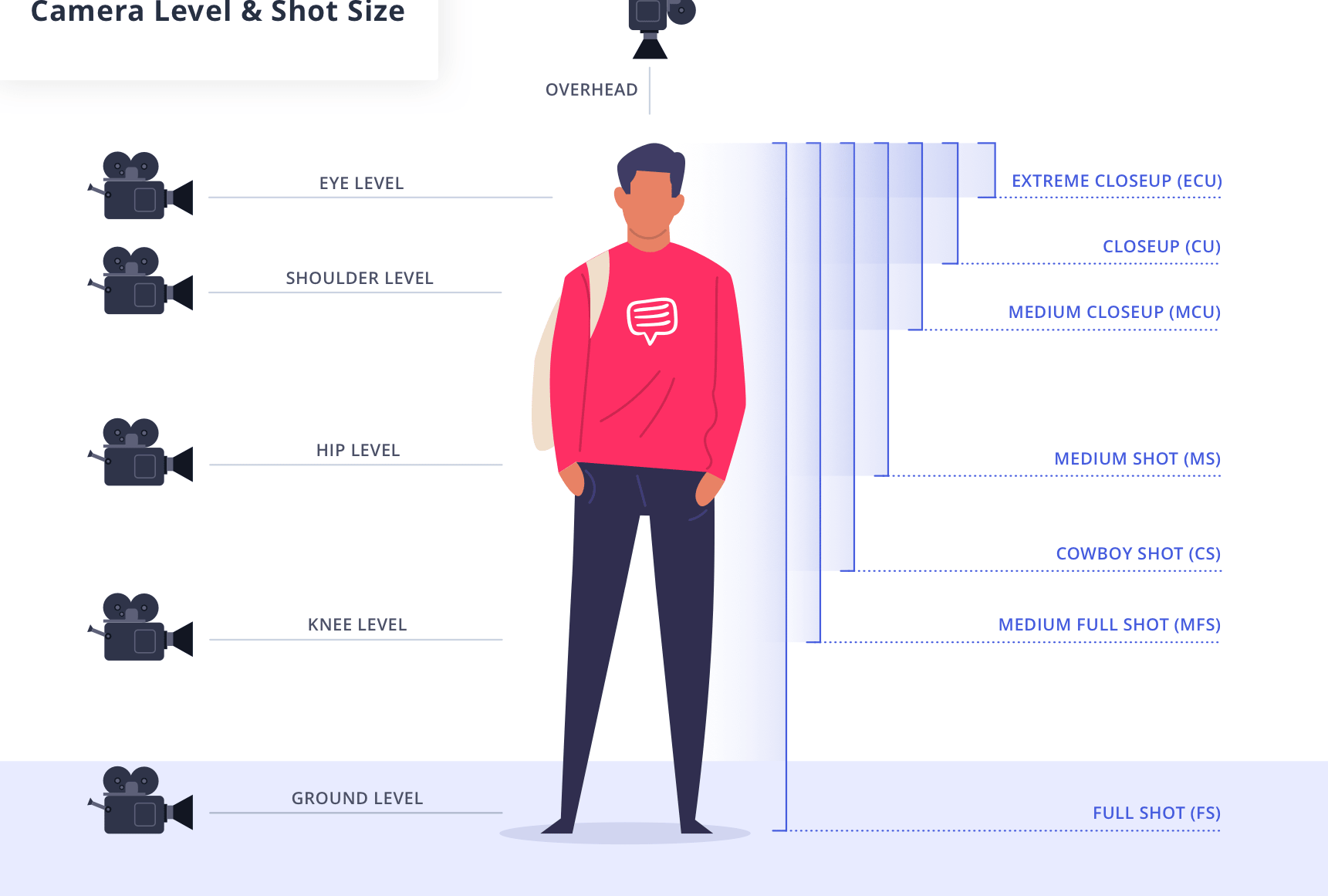 Camera Level & Shot Size

OVERHEAD

EYE LEVEL

SHOULDER LEVEL

HIP LEVEL

KNEE LEVEL

GROUND LEVEL

EXTREME CLOSEUP (ECU)

CLOSEUP (CU)

MEDIUM CLOSEUP (MCU)

MEDIUM SHOT (MS)

COWBOY SHOT (CS)

MEDIUM FULL SHOT (MFS)

FULL SHOT (FS)