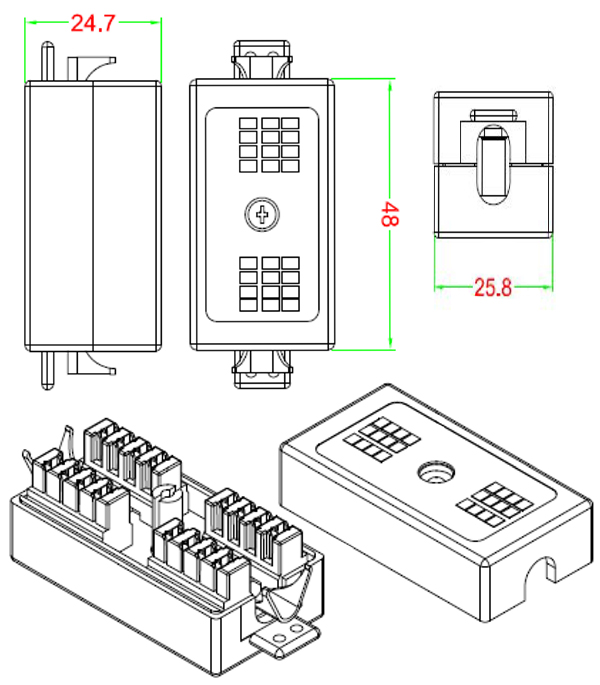 24.7

48

25.8