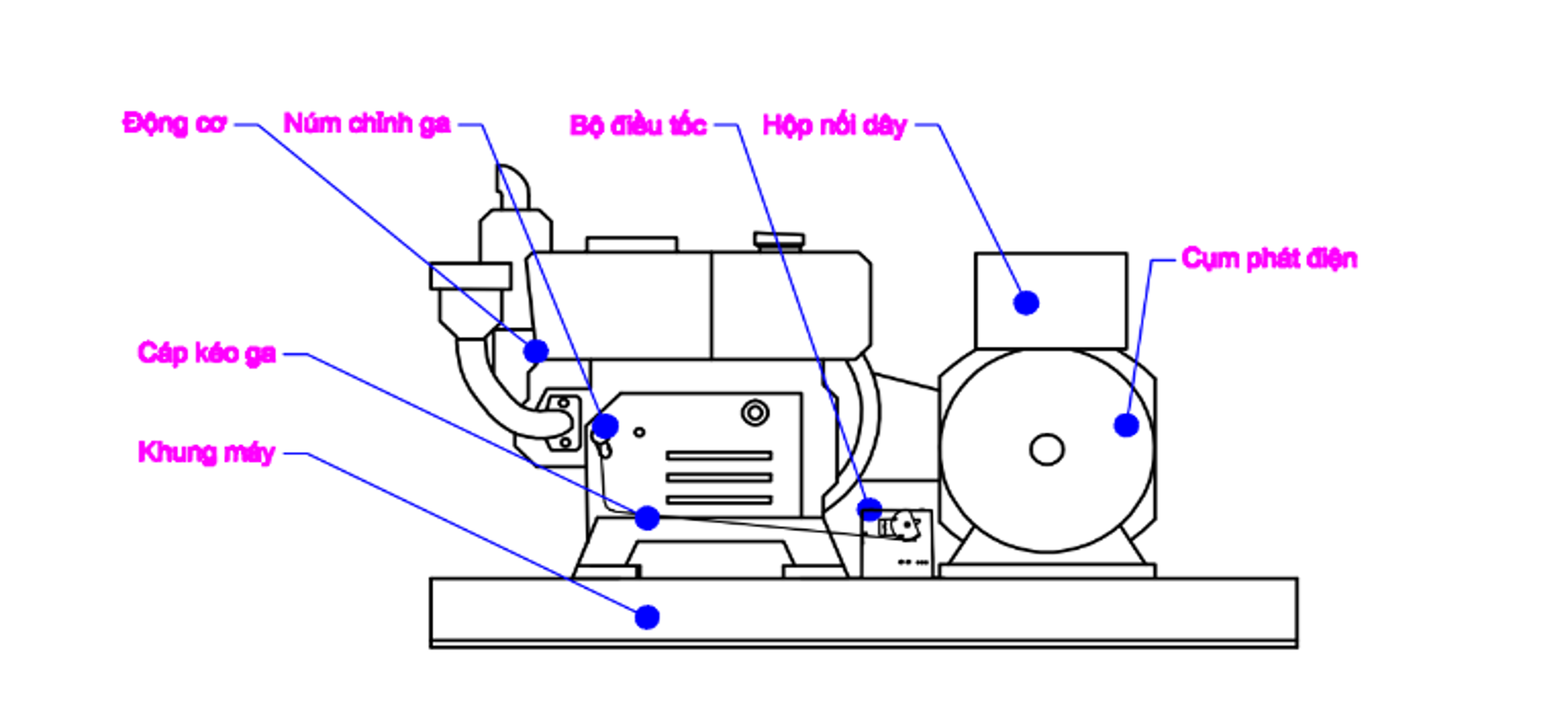 Động cơ
Núm chỉnh ga
Bộ điều tốc
Hộp nối dây
Cụm phát điện
Cáp kéo ga
Khung máy