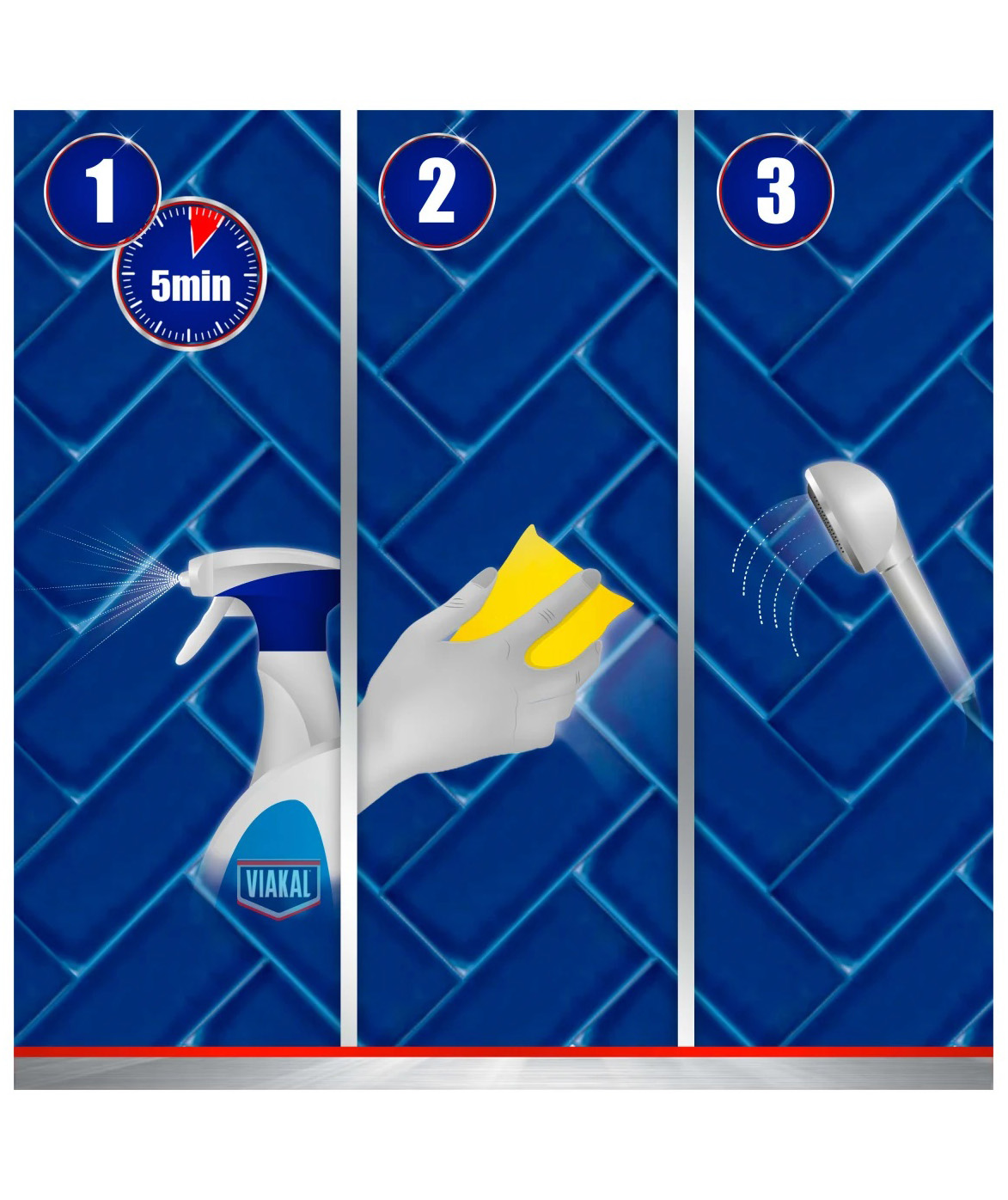 1

5min

VIAKAL

2

3