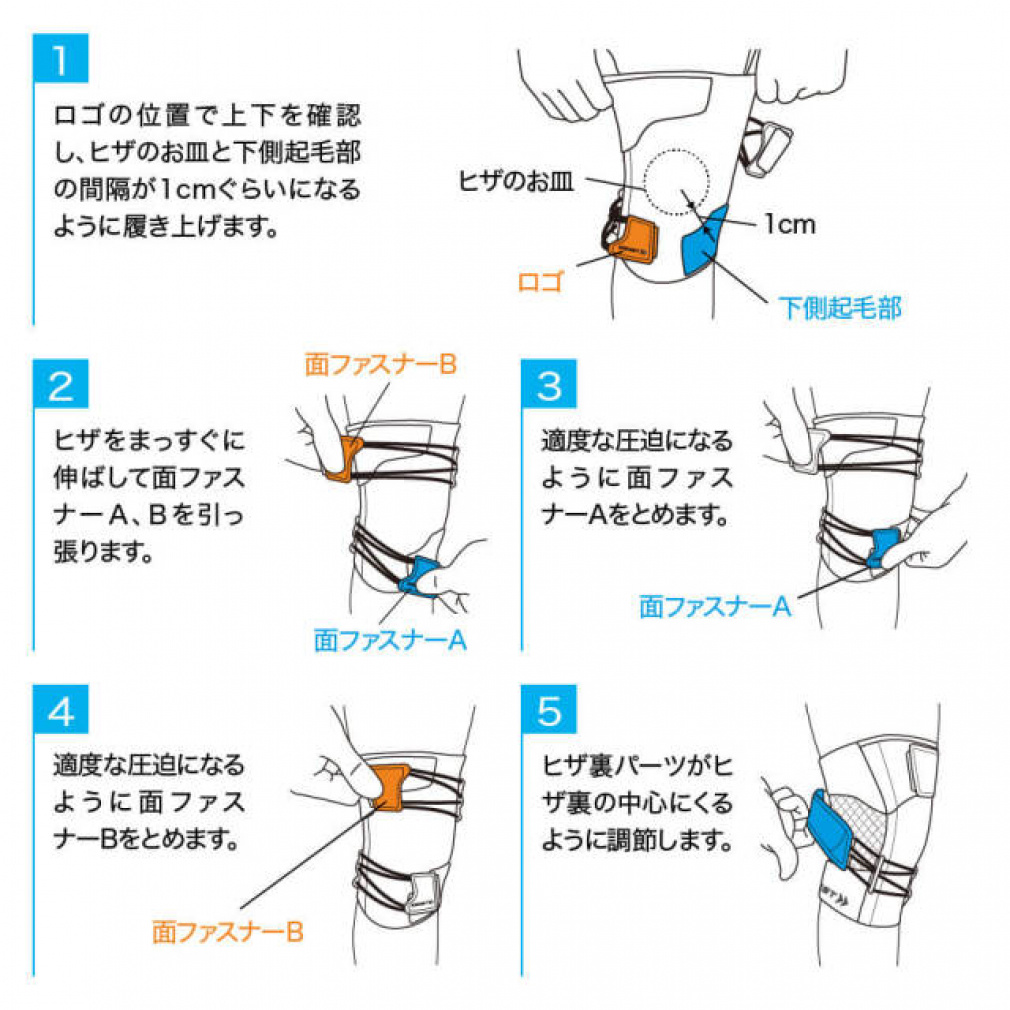 1

ロゴの位置で上下を確認し、ヒザのお皿と下側起毛部の間隔が1cmぐらいになるように履き上げます。

ヒザのお皿
1cm
ロゴ
下側起毛部

2

ヒザをまっすぐに伸ばして面ファスナーA、Bを引っ張ります。

面ファスナーB
面ファスナーA

3

適度な圧迫になるように面ファスナーAをとめます。

面ファスナーA

4

適度な圧迫になるように面ファスナーBをとめます。

面ファスナーB

5

ヒザ裏パーツがヒザ裏の中心にくるように調節します。