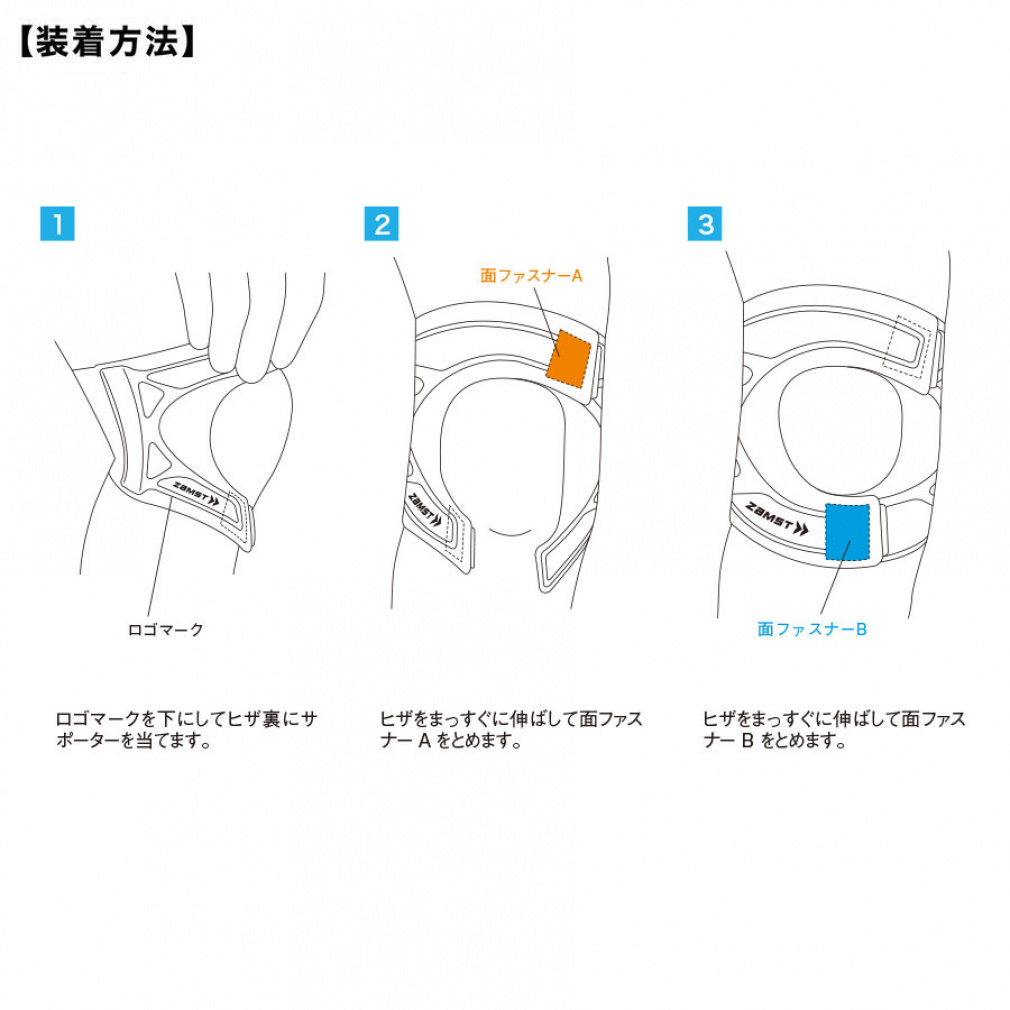 【装着方法】

1

ZAMST

ロゴマーク

ロゴマークを下にしてヒザ裏にサポーターを当てます。

2

面ファスナーA

ZAMST

ヒザをまっすぐに伸ばして面ファスナー A をとめます。

3

ZAMST

面ファスナーB

ヒザをまっすぐに伸ばして面ファスナー B をとめます。