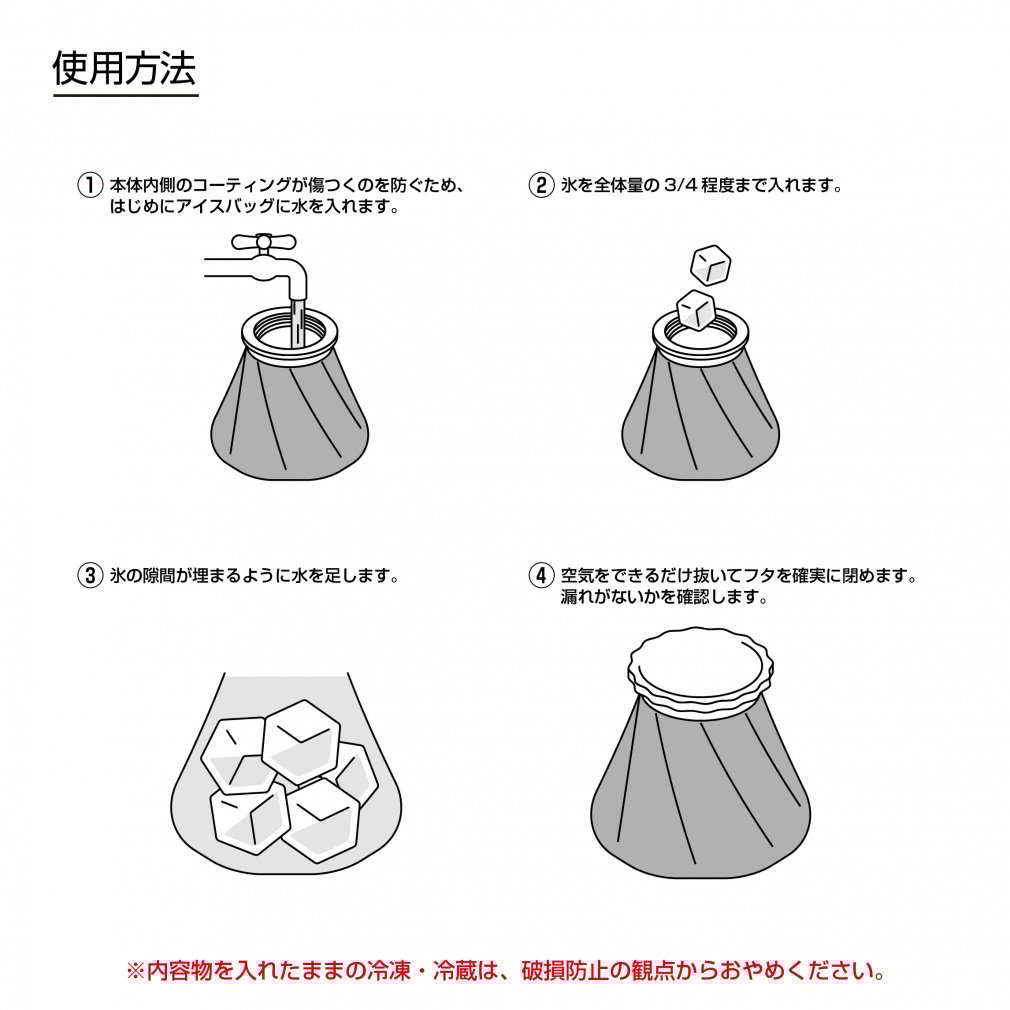 使用方法

① 本体内側のコーティングが傷つくのを防ぐため、はじめにアイスバッグに水を入れます。

② 氷を全体量の 3/4 程度まで入れます。

③ 氷の隙間が埋まるように水を足します。

④ 空気をできるだけ抜いてフタを確実に閉めます。漏れがないかを確認します。

※内容物を入れたままの冷凍・冷蔵は、破損防止の観点からおやめください。