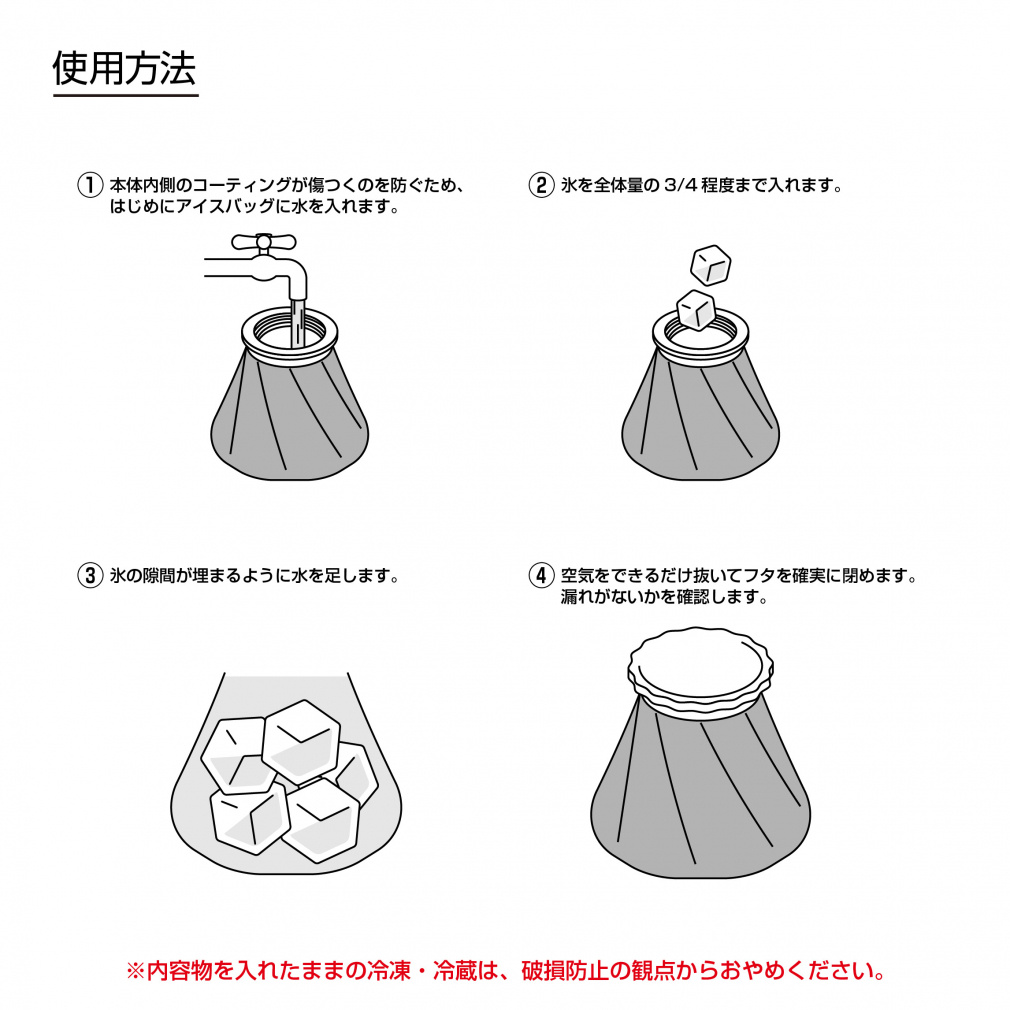 使用方法

① 本体内側のコーティングが傷つくのを防ぐため、はじめにアイスバッグに水を入れます。

② 氷を全体量の 3/4 程度まで入れます。

③ 氷の隙間が埋まるように水を足します。

④ 空気をできるだけ抜いてフタを確実に閉めます。漏れがないかを確認します。

※内容物を入れたままの冷凍・冷蔵は、破損防止の観点からおやめください。