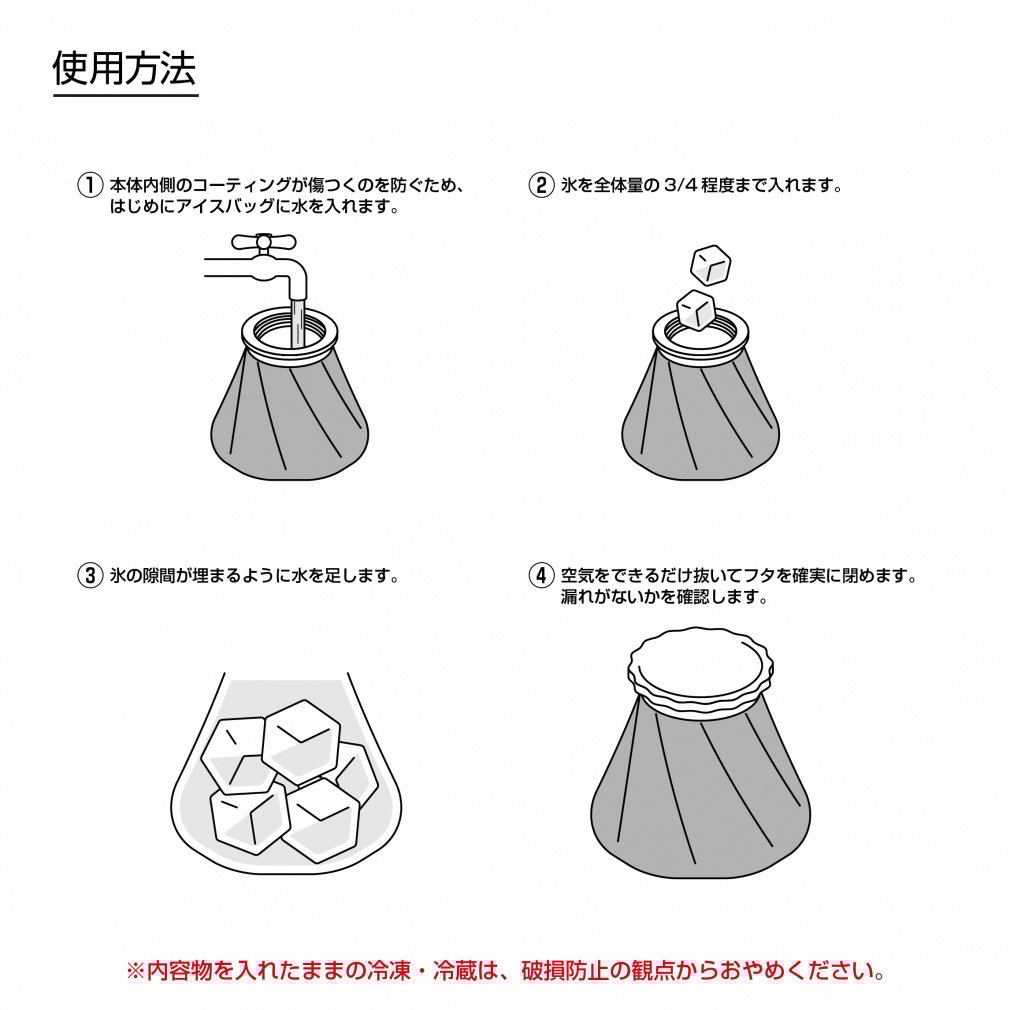 使用方法

① 本体内側のコーティングが傷つくのを防ぐため、はじめにアイスバッグに水を入れます。

② 氷を全体量の 3/4 程度まで入れます。

③ 氷の隙間が埋まるように水を足します。

④ 空気をできるだけ抜いてフタを確実に閉めます。漏れがないかを確認します。

※内容物を入れたままの冷凍・冷蔵は、破損防止の観点からおやめください。